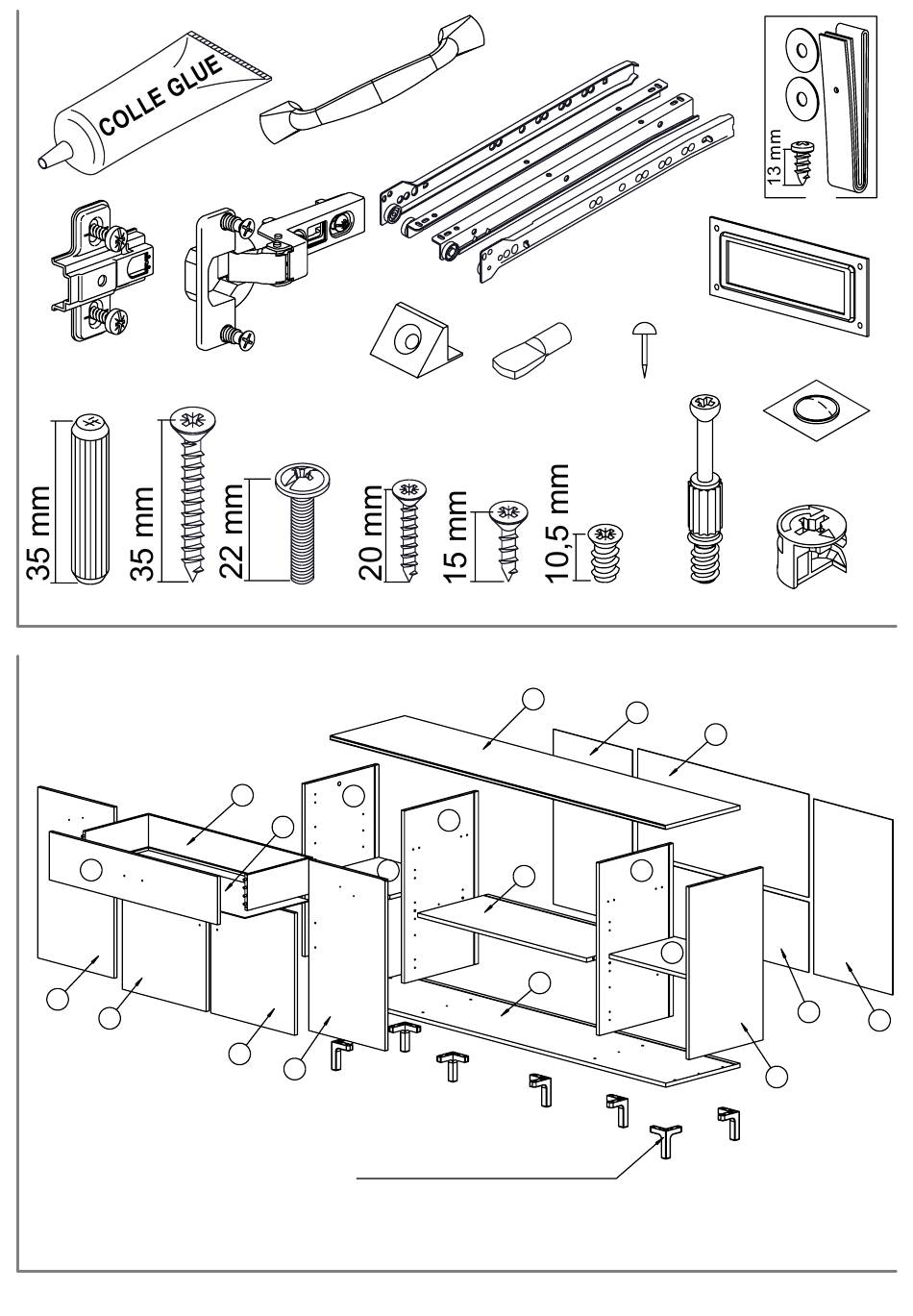 COLLE GLUE

13 mm

35 mm

35 mm

22 mm

20 mm

15 mm

10,5 mm