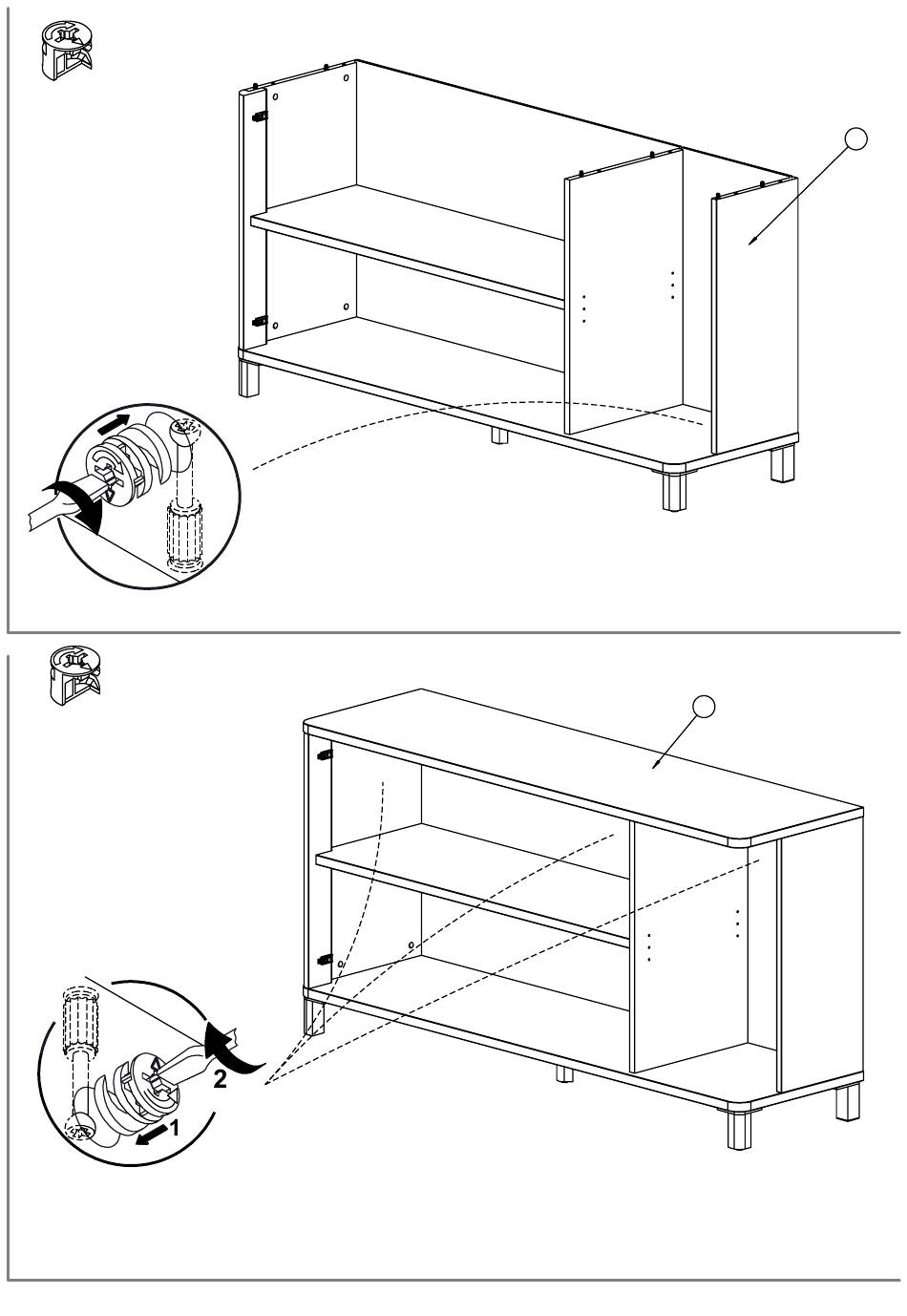 2
1