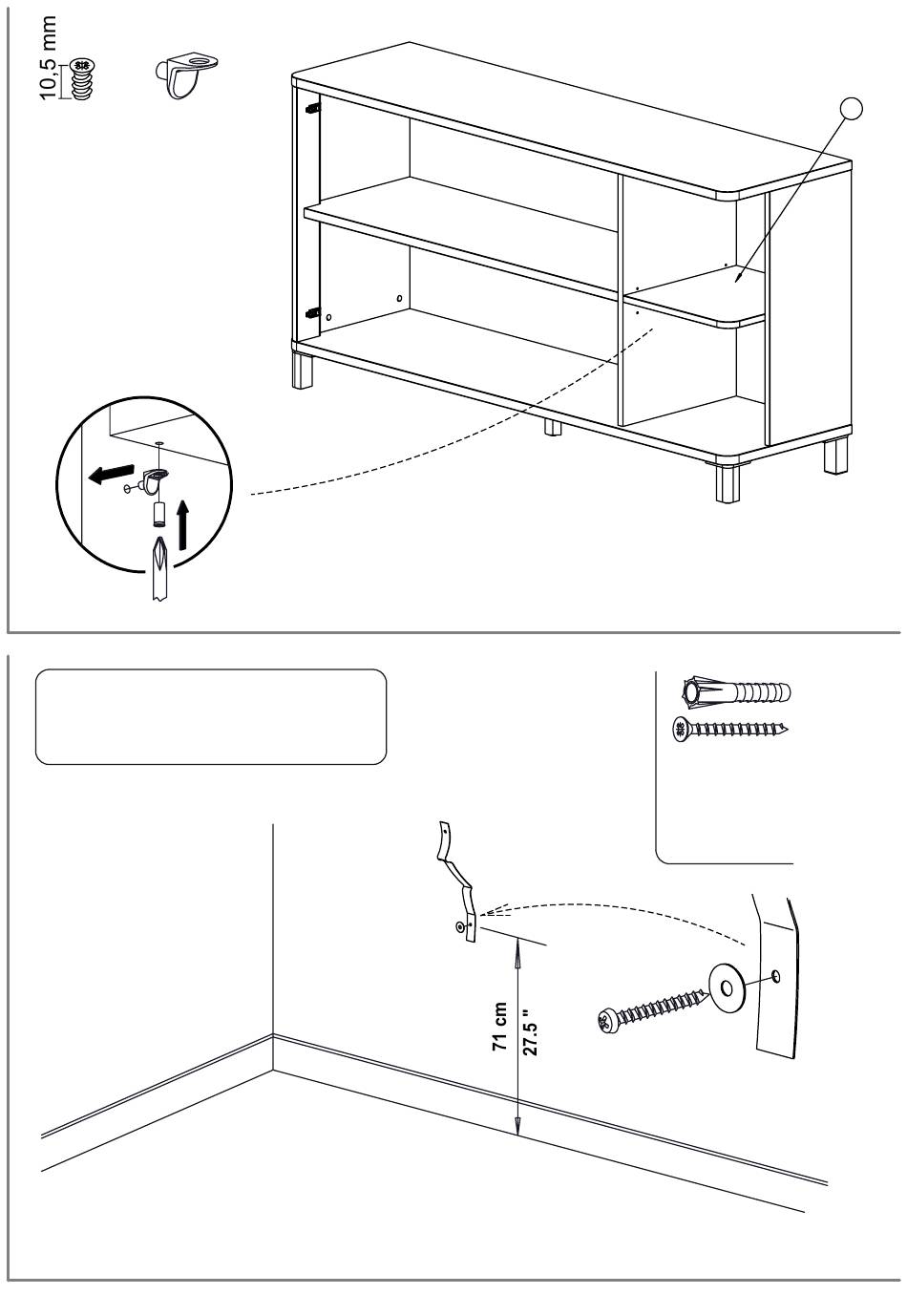 10,5 mm

71 cm
27.5 "