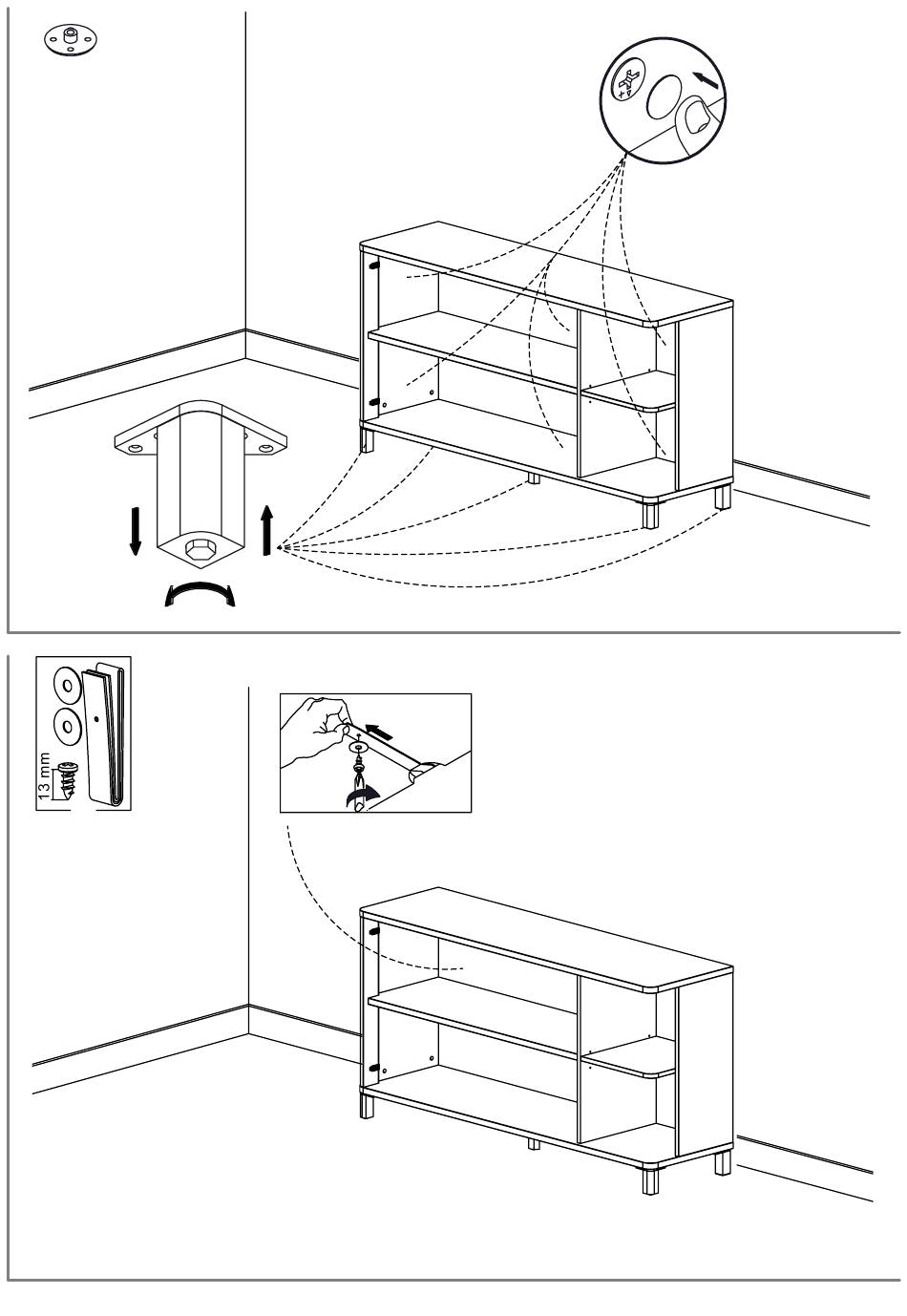 13 mm