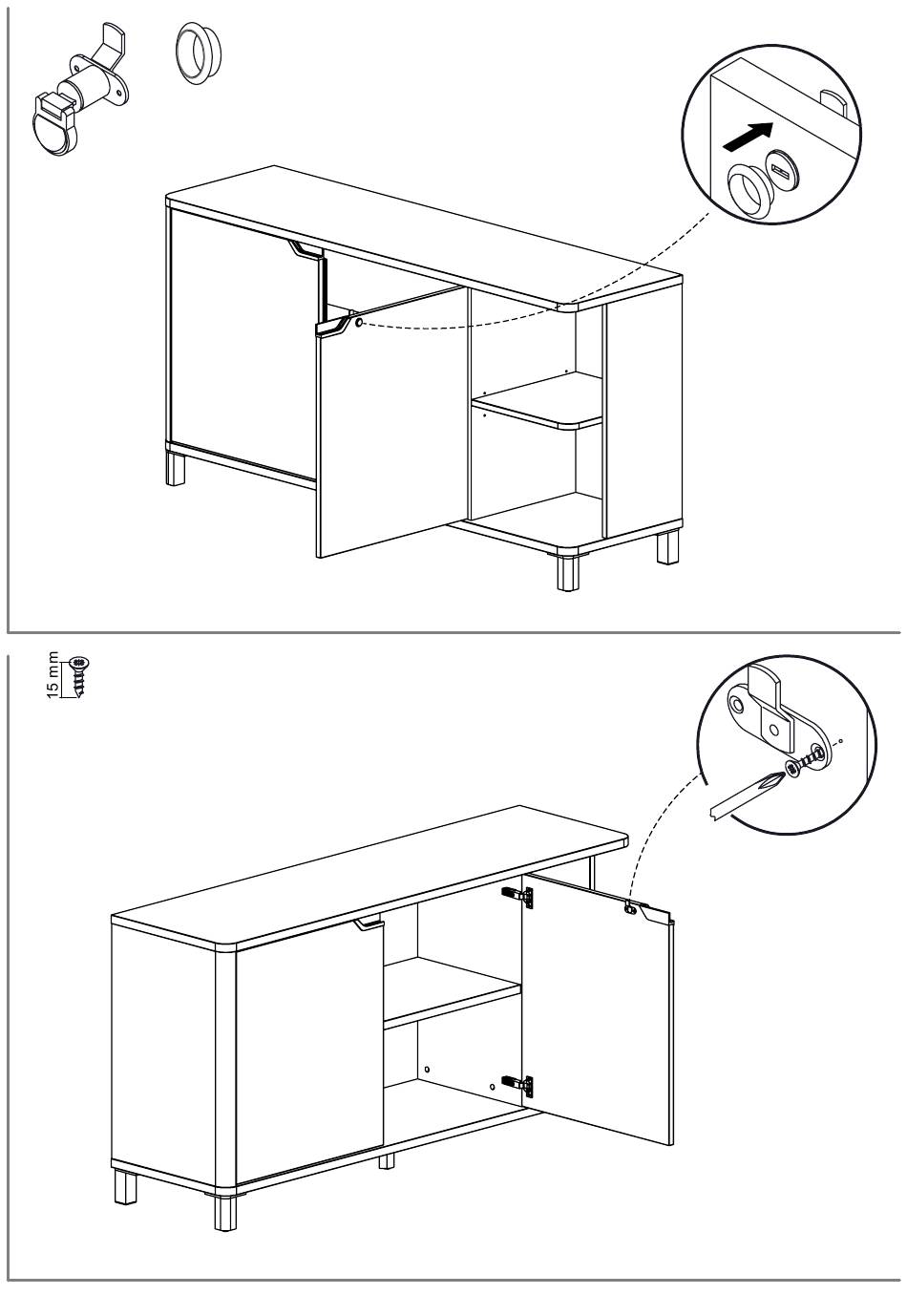 15 mm