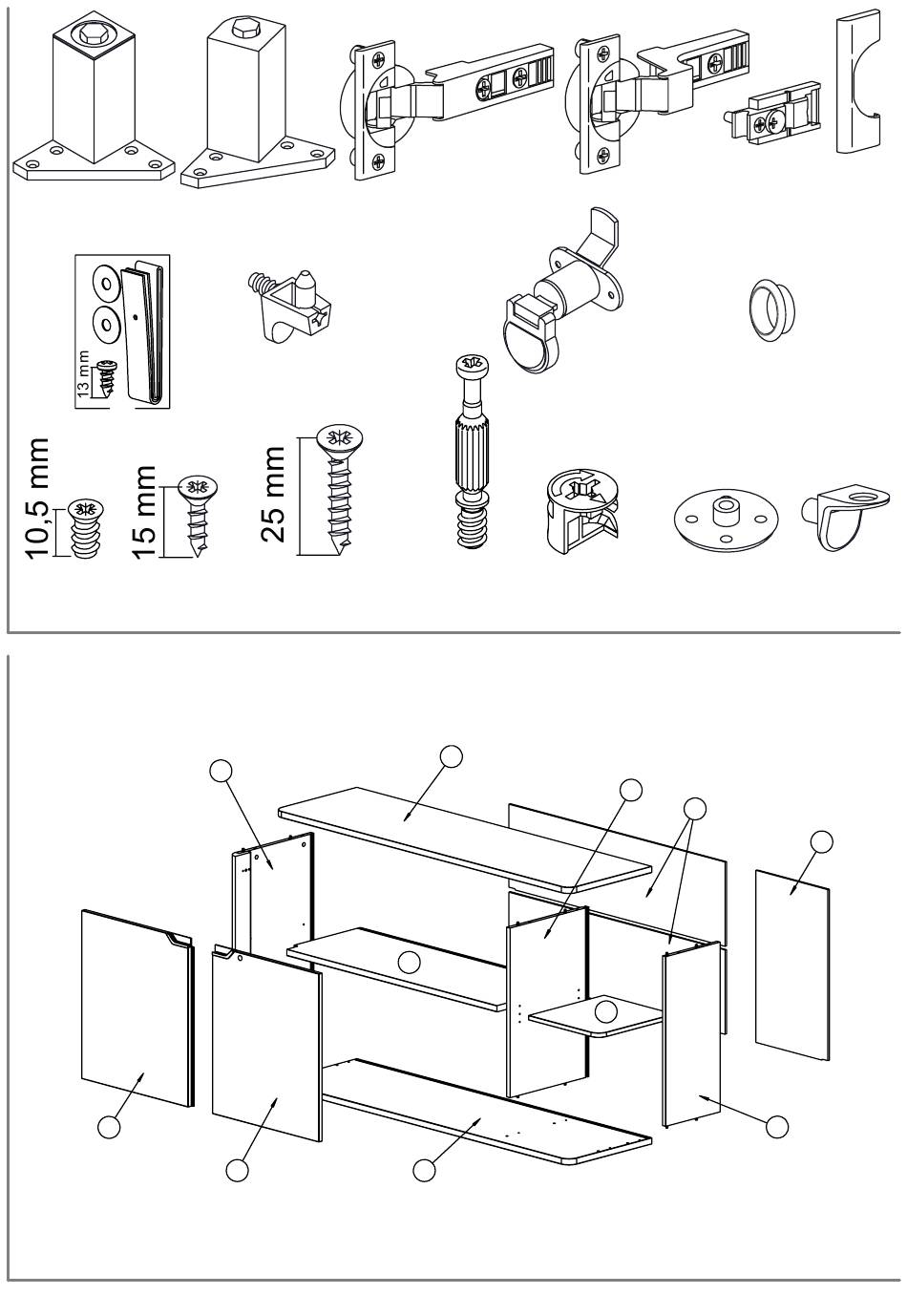 13 mm

10,5 mm

15 mm

25 mm