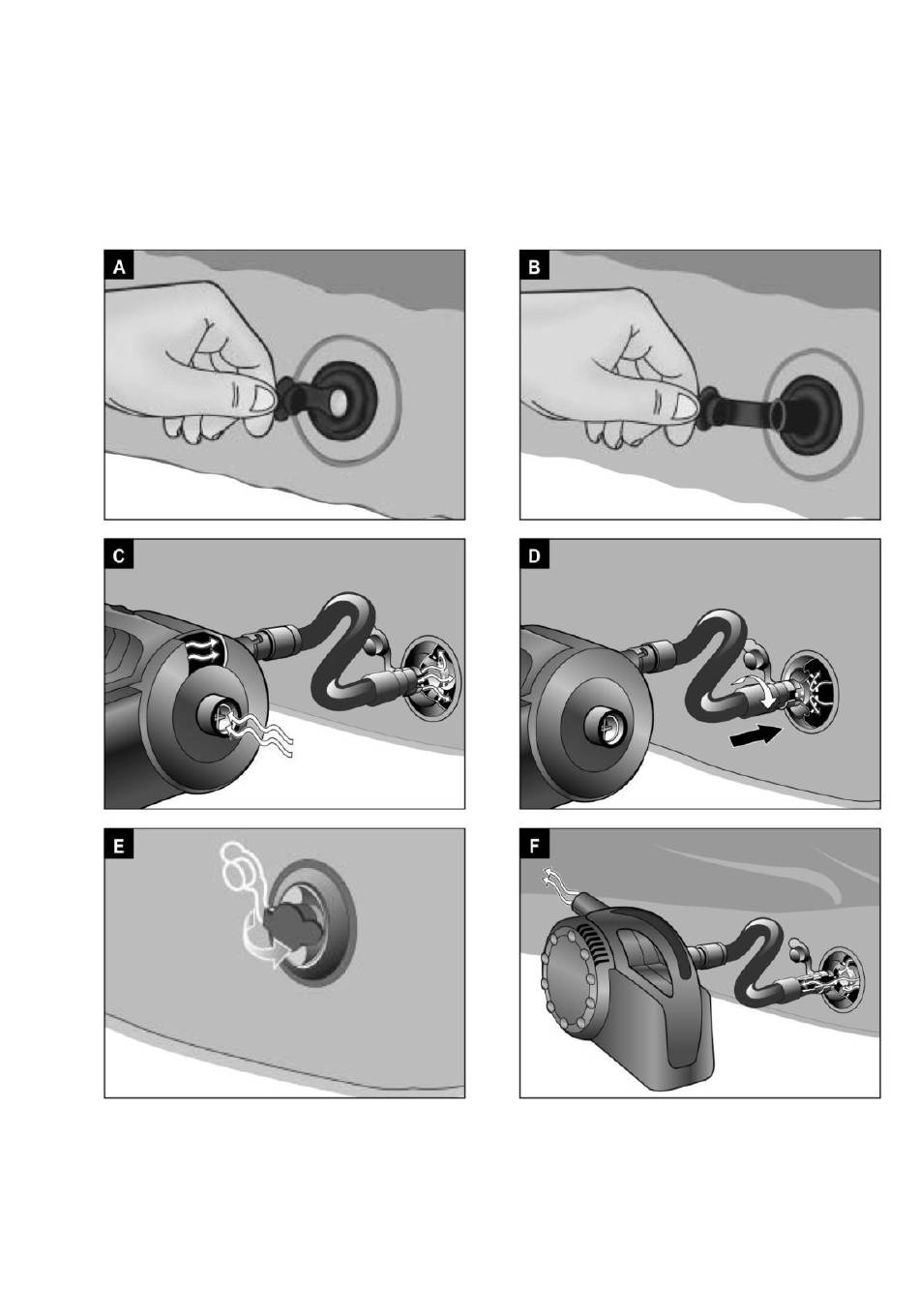 A

B

C

D

E

F