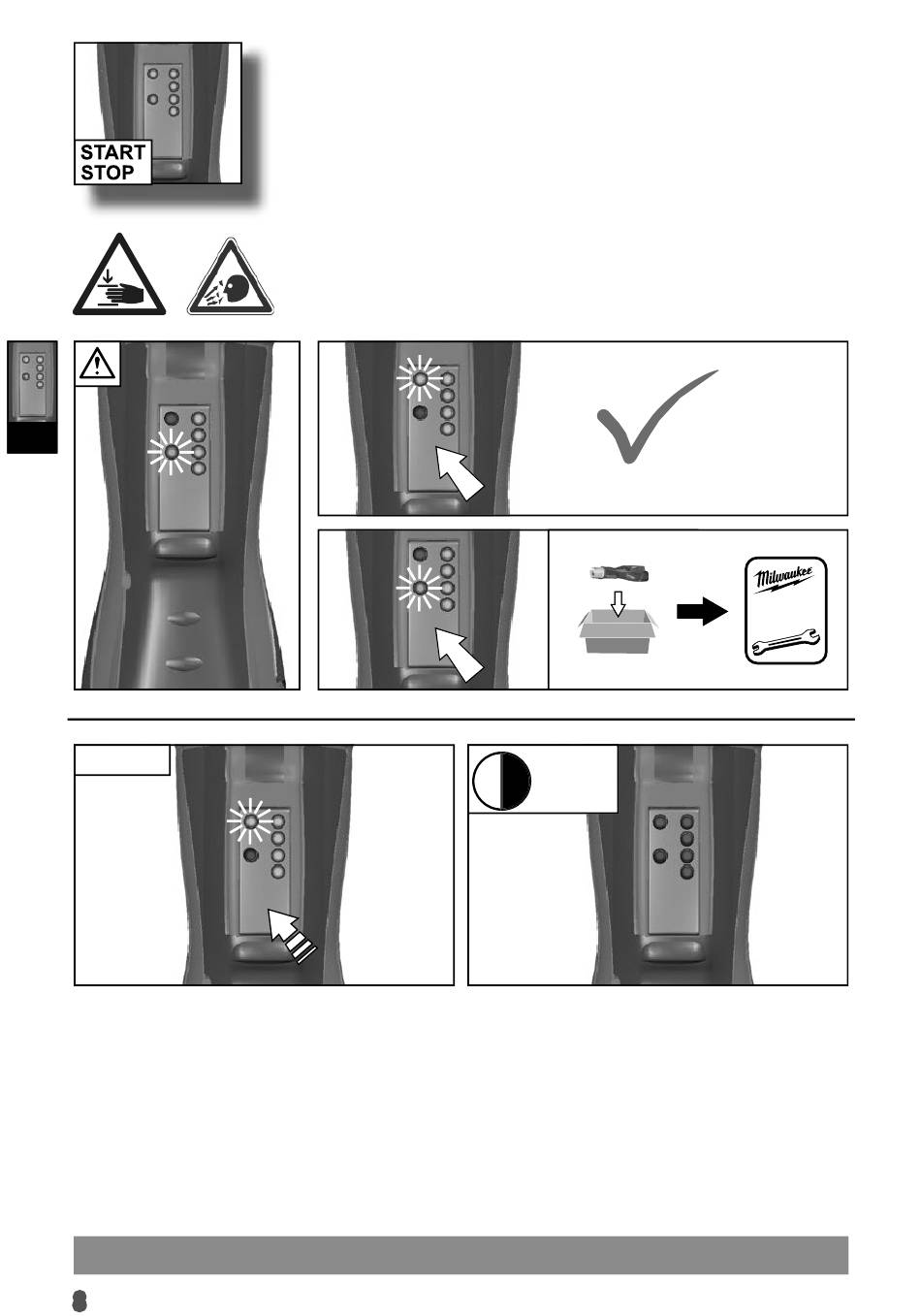 START
STOP

Milwaukee

8