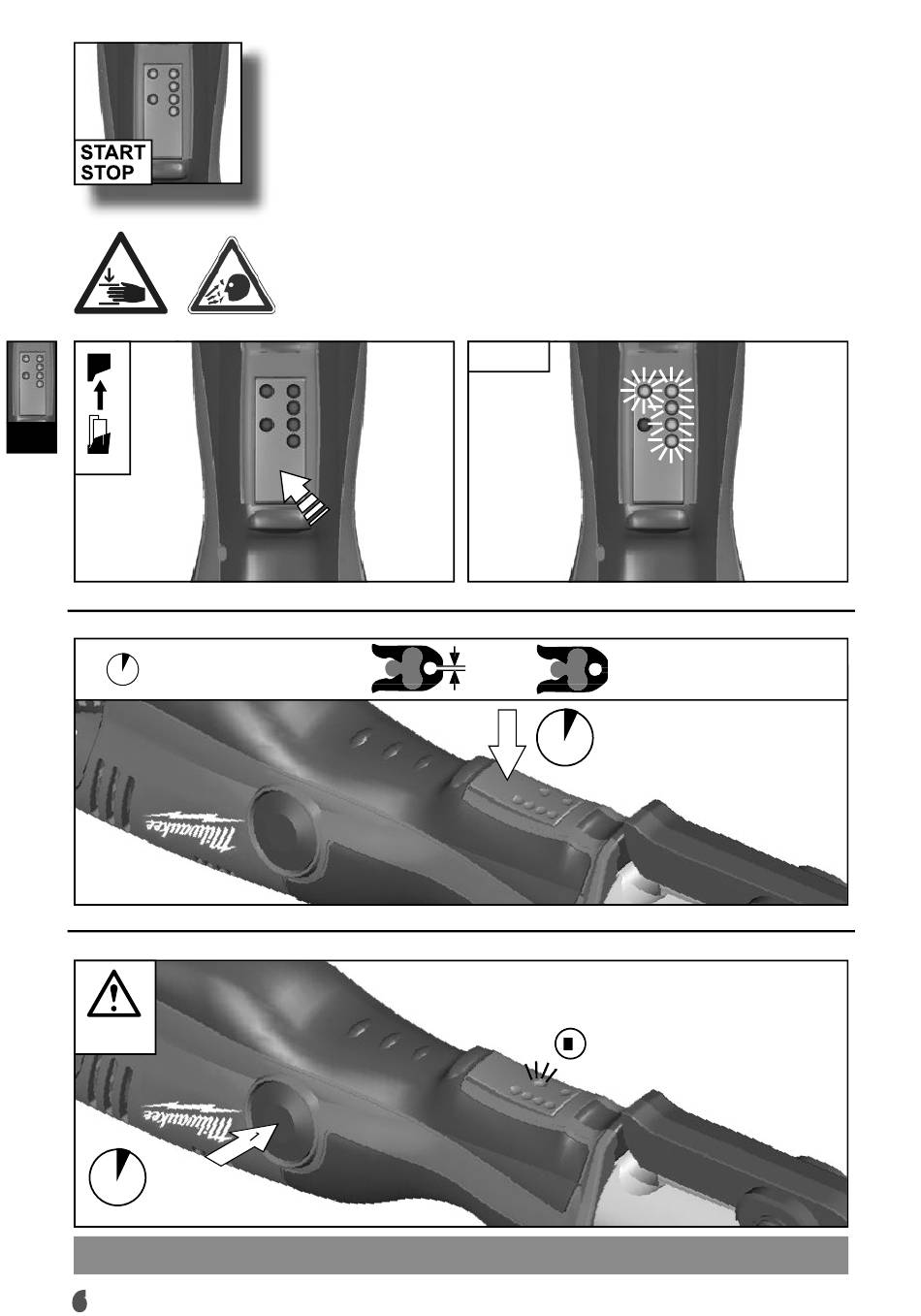 START
STOP

Milwaukee

Milwaukee

6