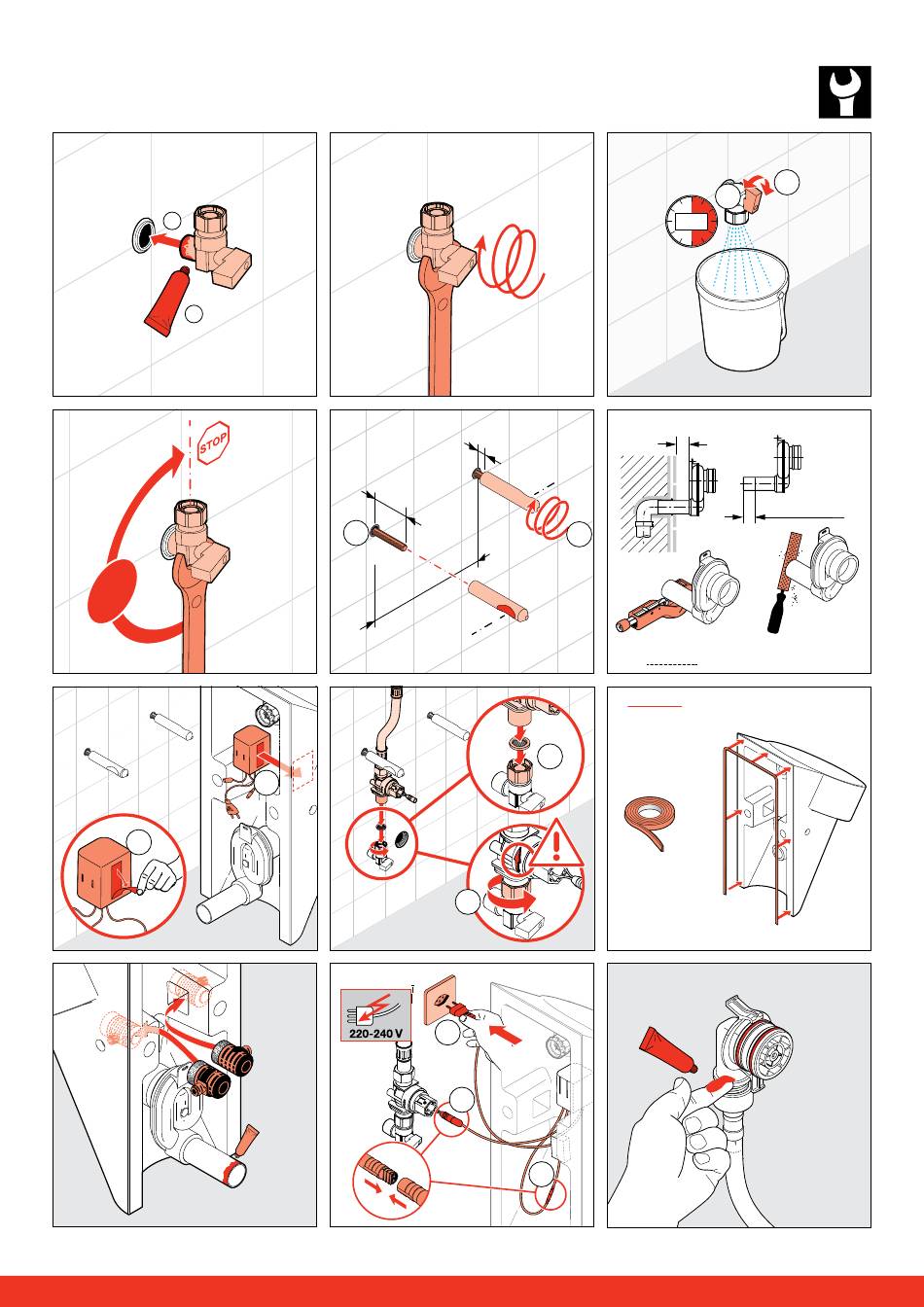 STOP

220-240 V