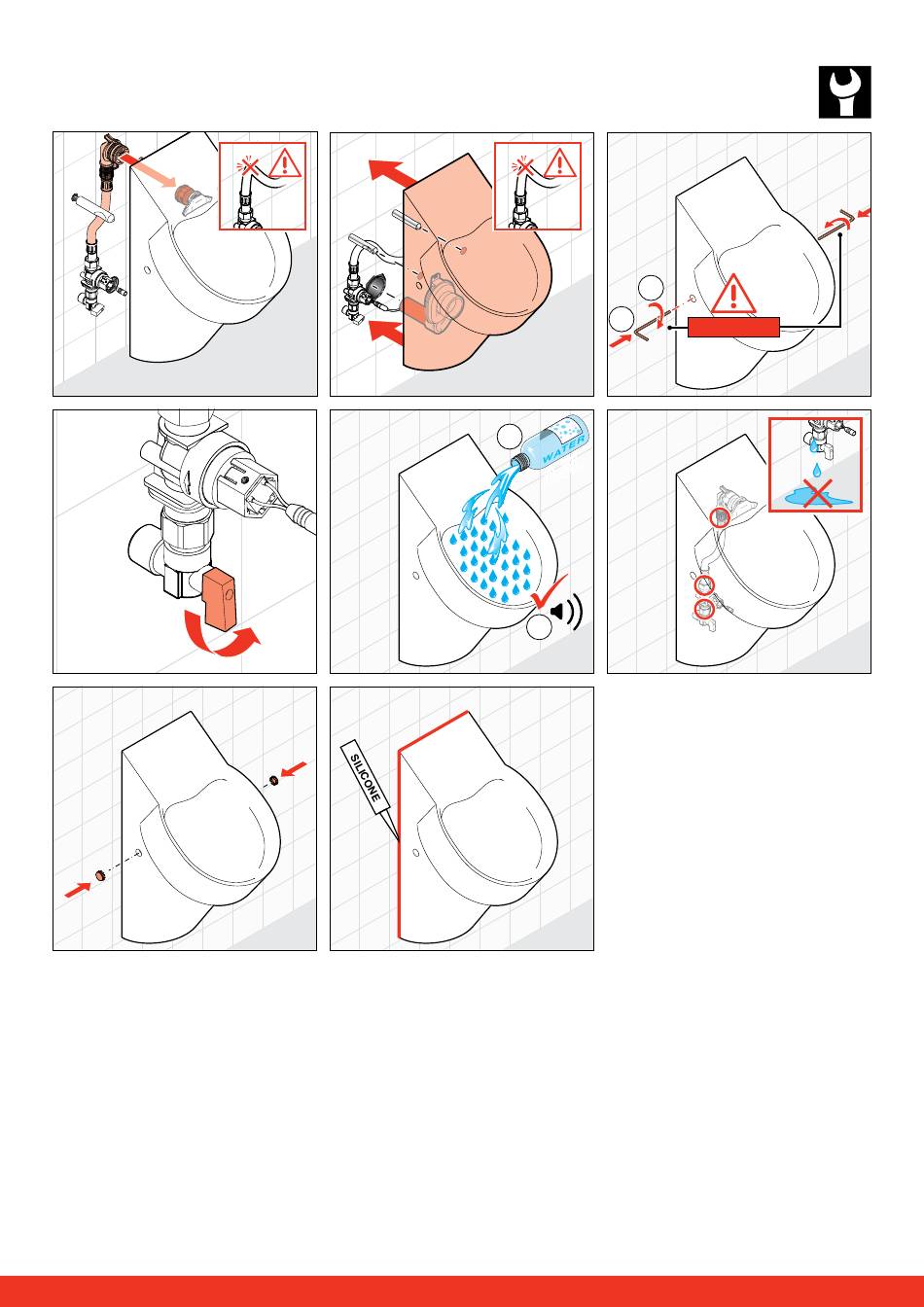 WATER

SILICONE