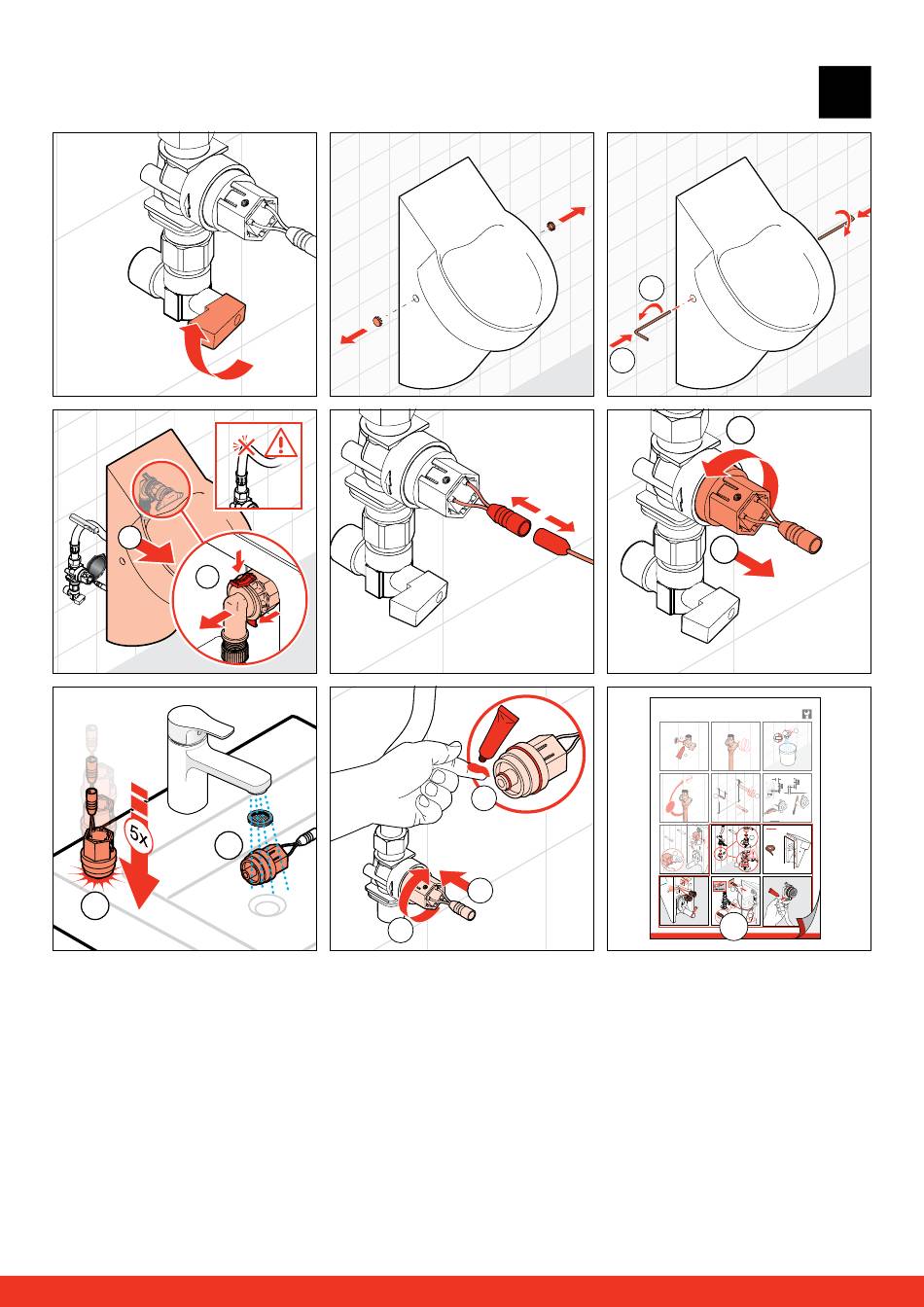 5x