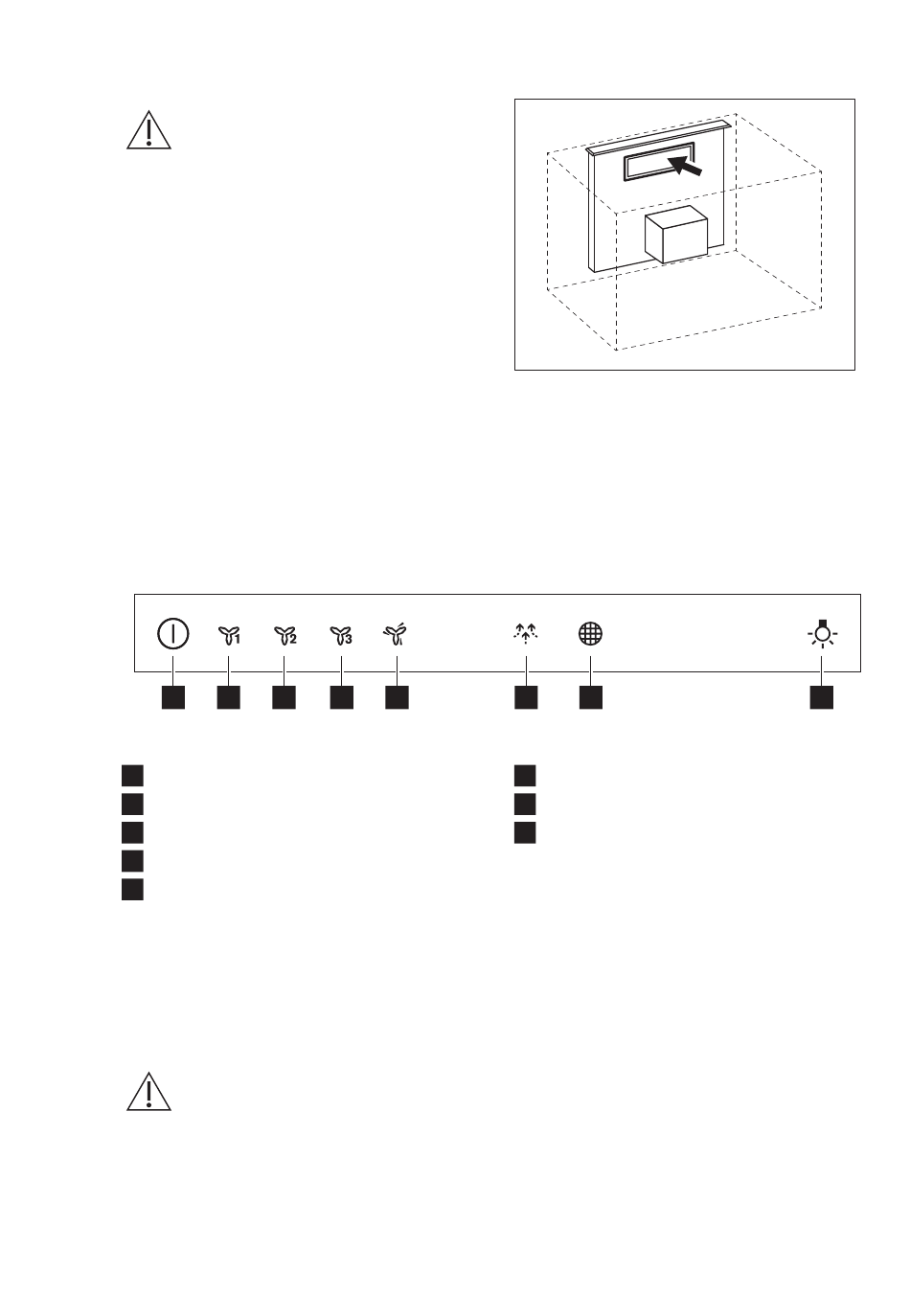 1
2
3