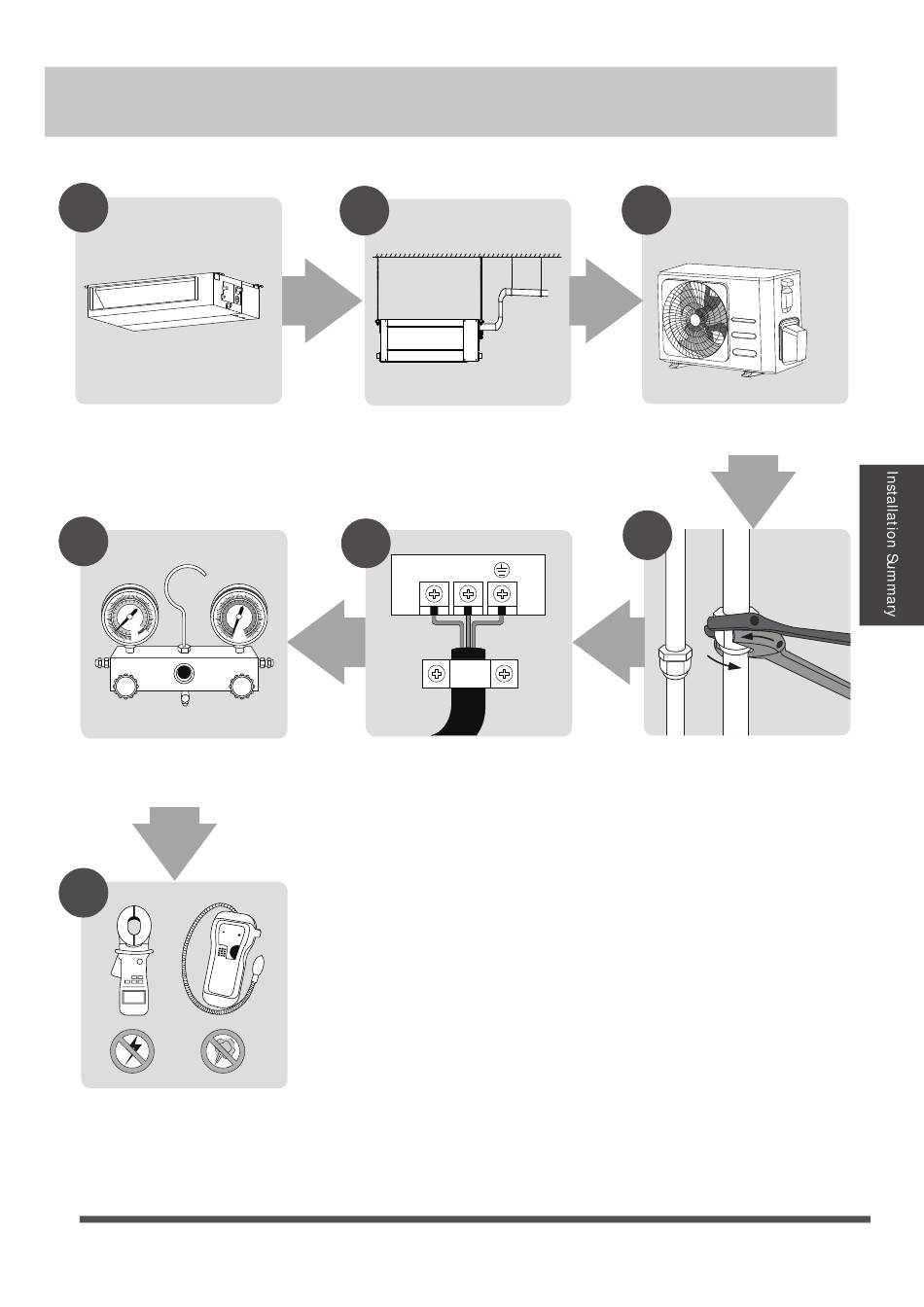 Installation Summary