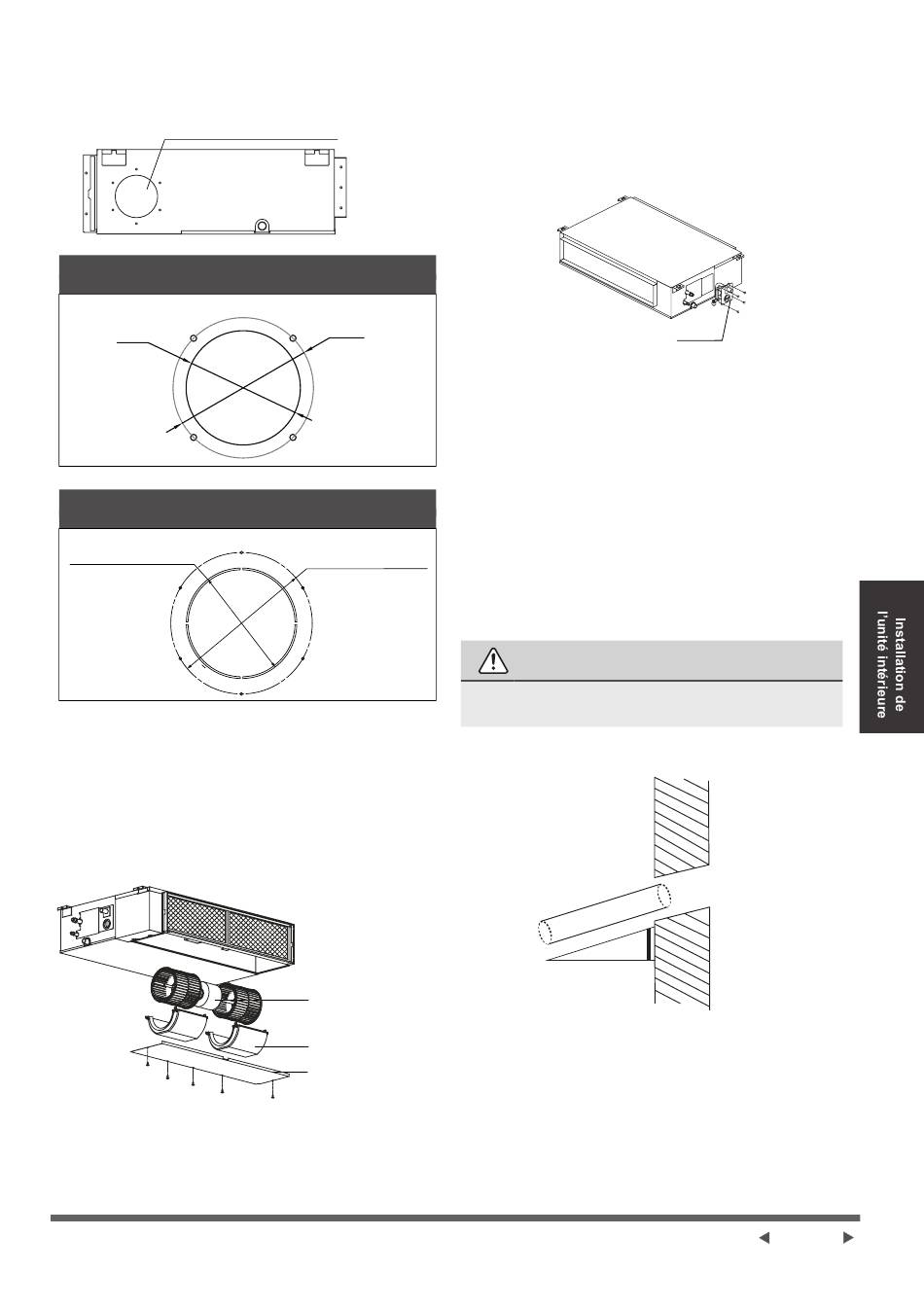 Installation de l'unité intérieure