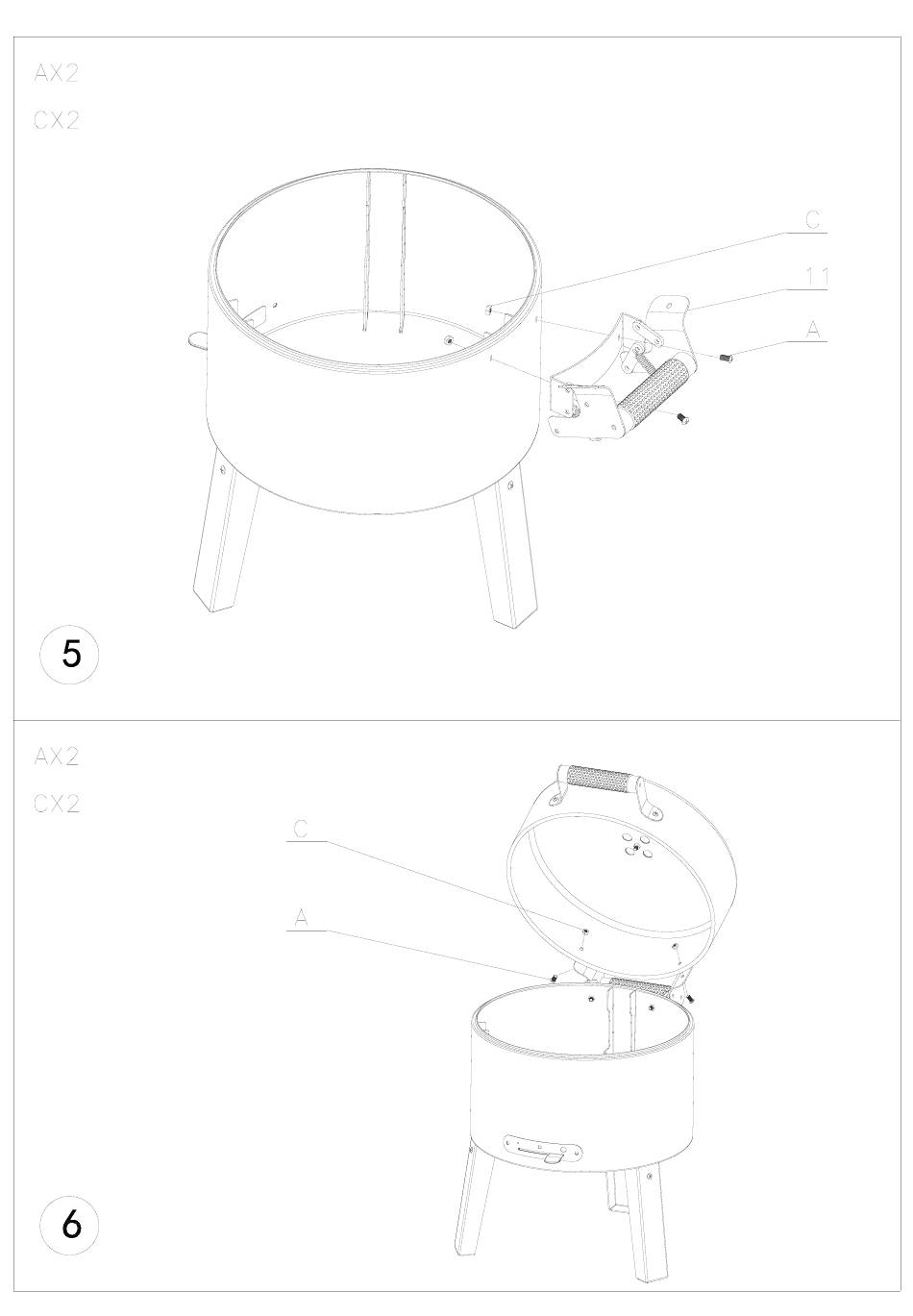 AX2

CX2

C

11

A

5

AX2

CX2

C

A

6