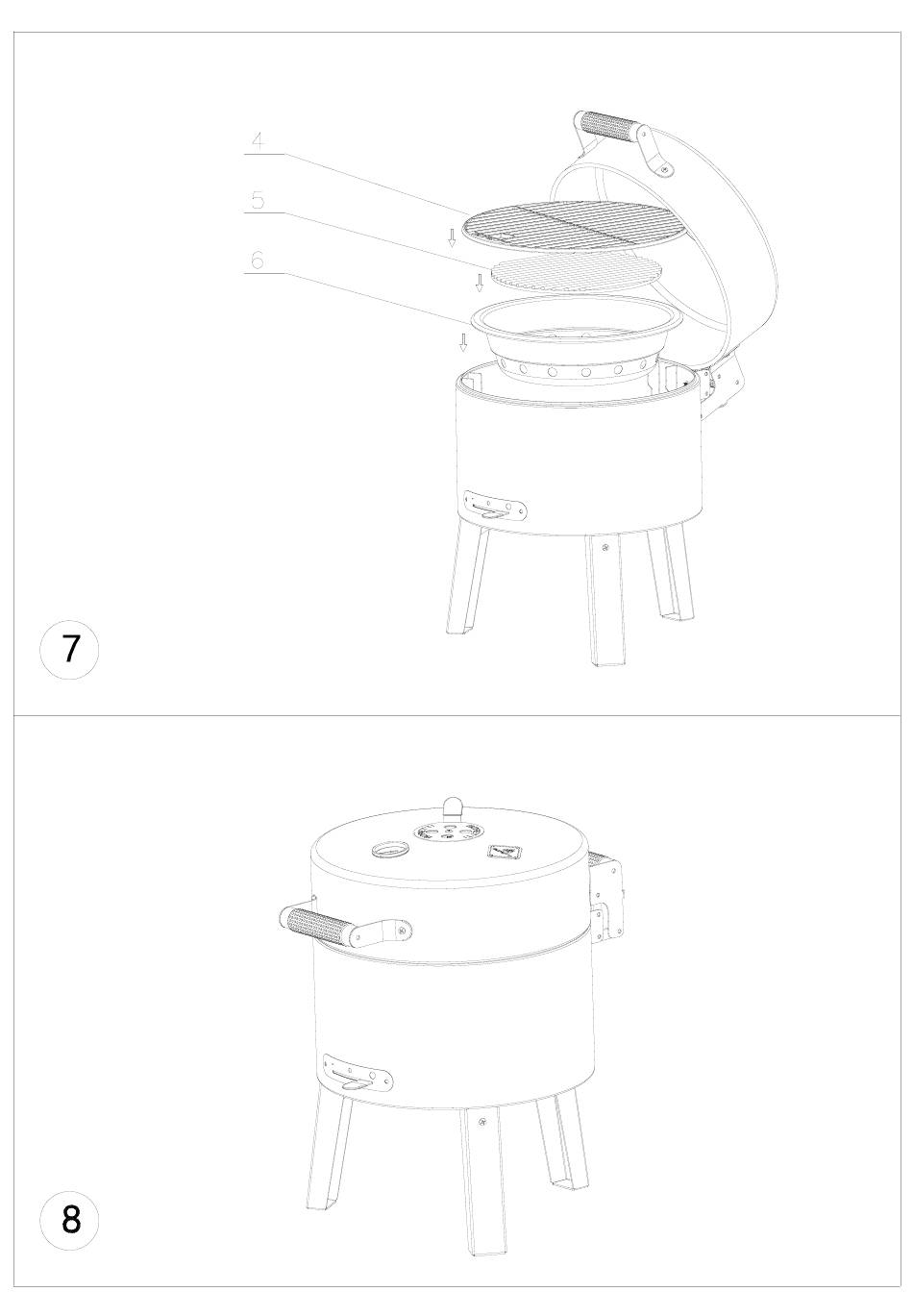 4
5
6
7
8