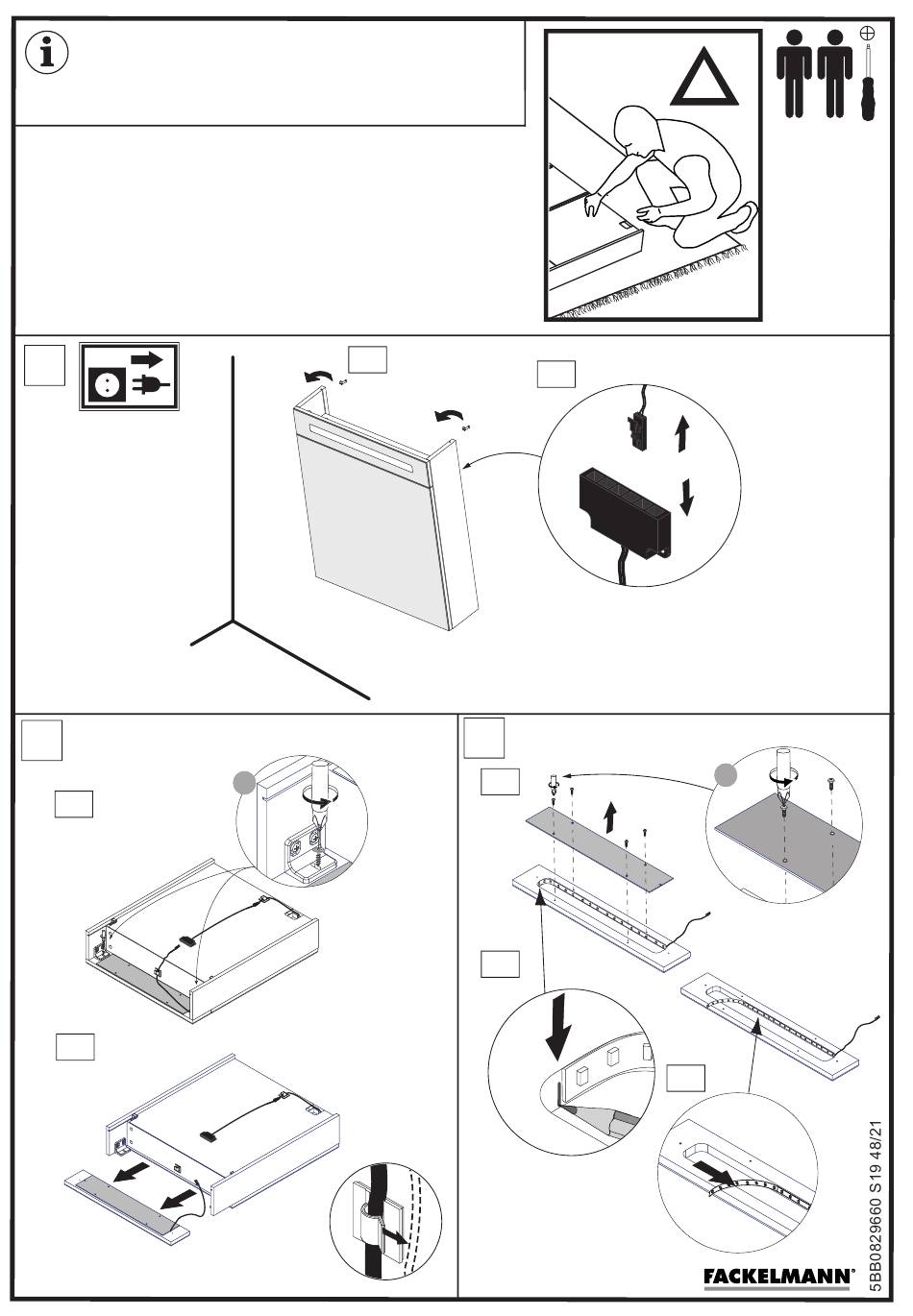 5BB0829660 S19 48/21

FACKELMANN®