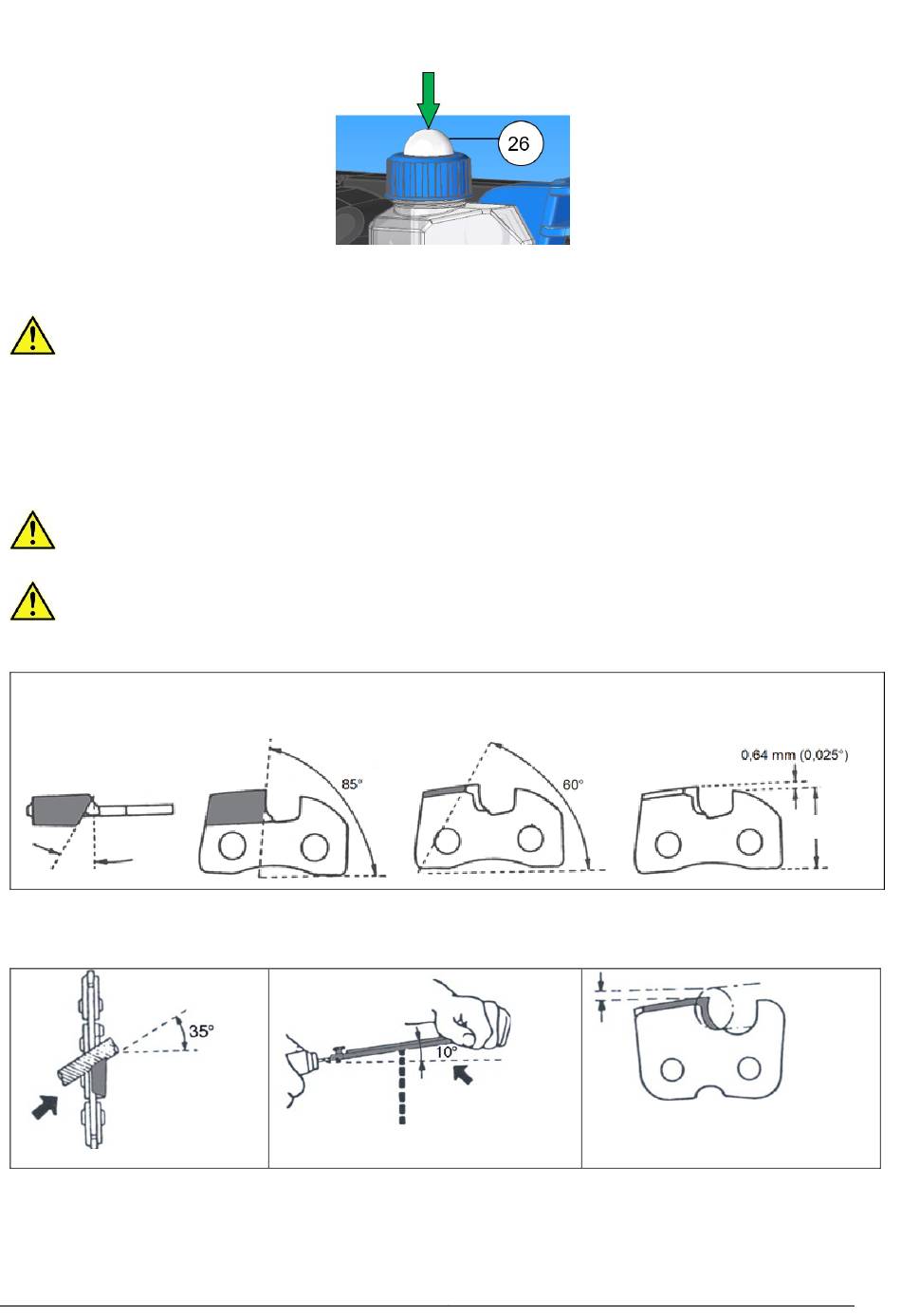 26

85°

60°

0,64 mm (0,025")

35°

10°