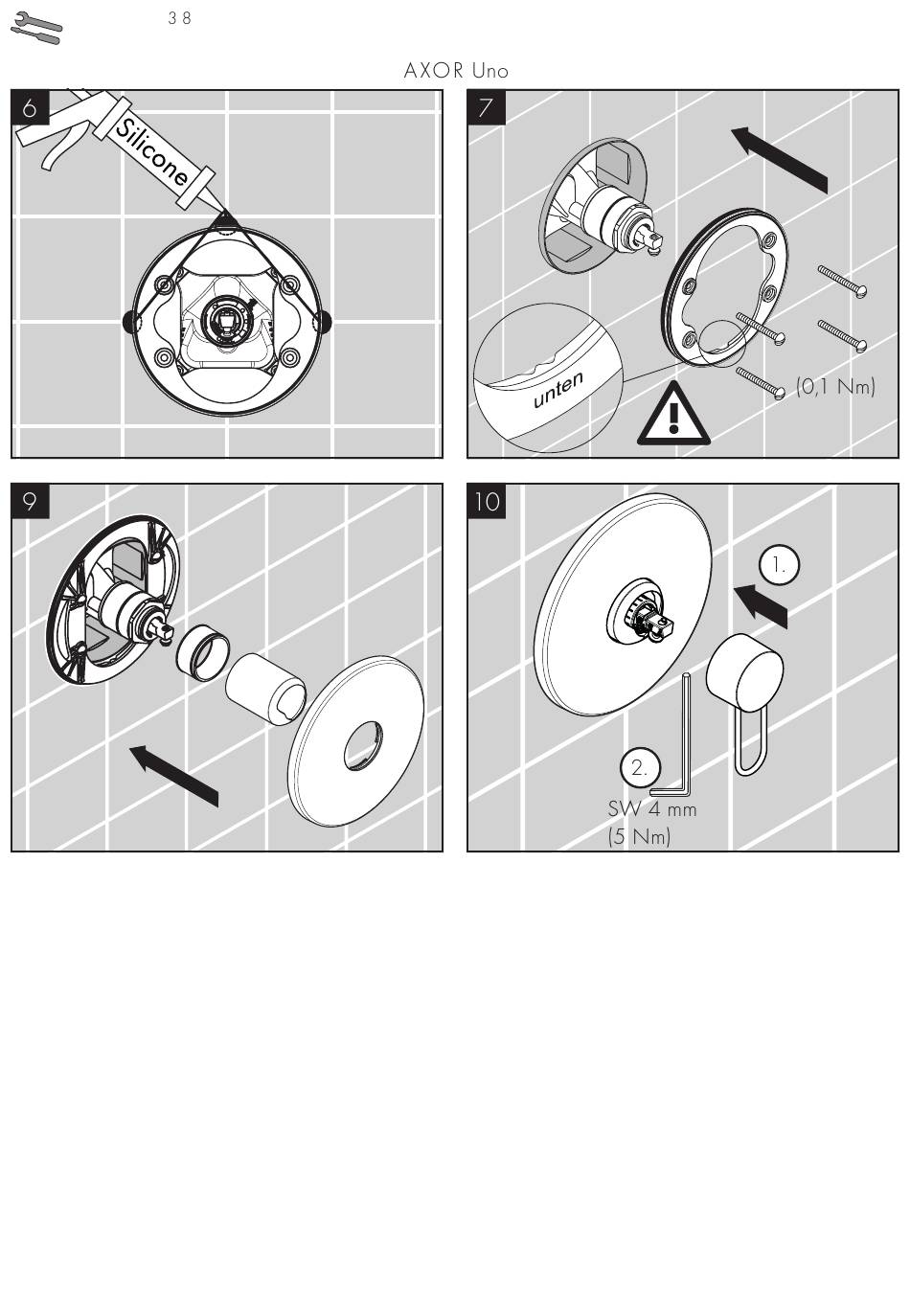 38

AXOR Uno

6

Silicone

7

unten

(0,1 Nm)

9

10

1.

2.

SW 4 mm
(5 Nm)