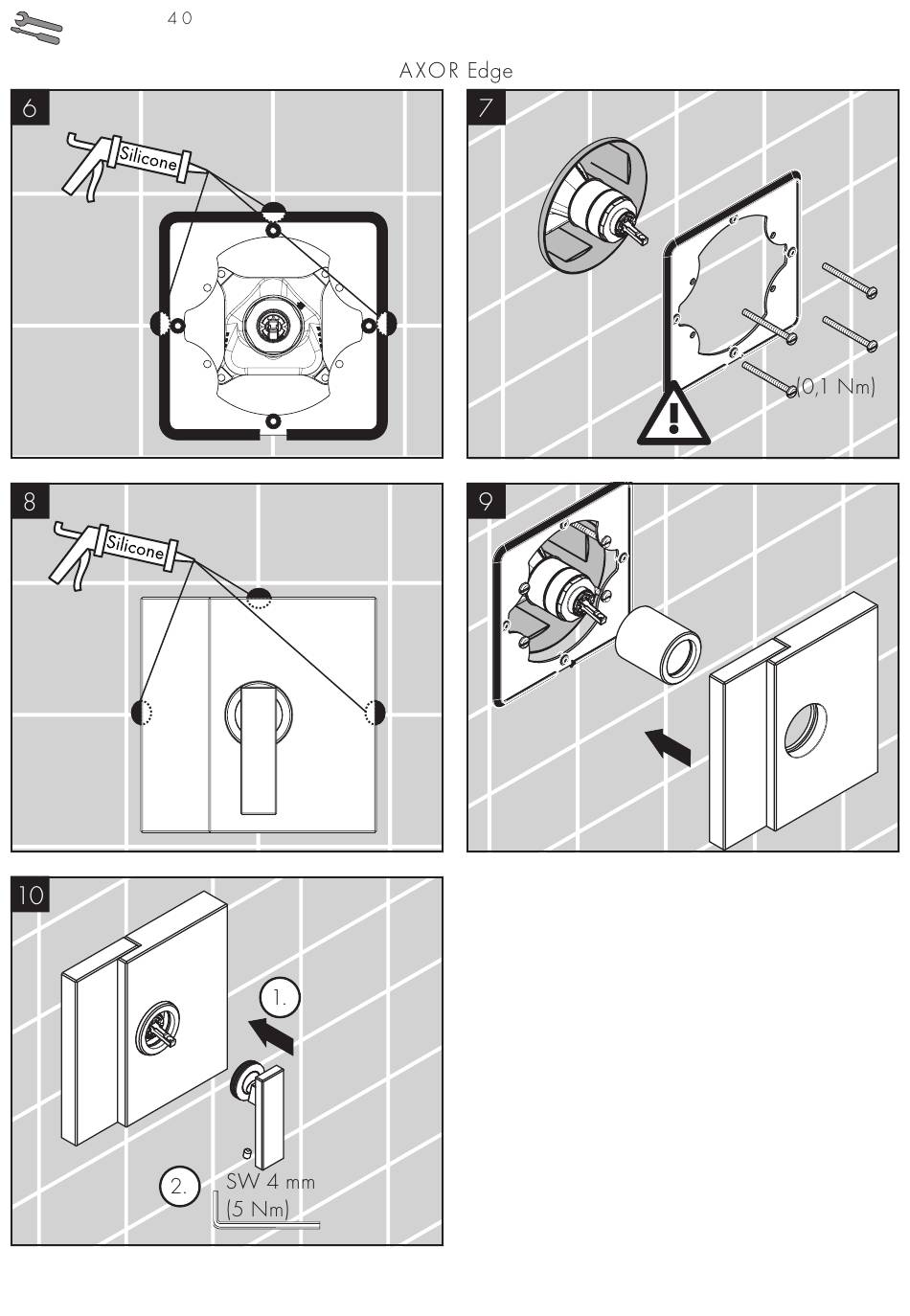 40

AXOR Edge

6

Silicone

7

(0,1 Nm)

8

Silicone

9

10

1.

2.

SW 4 mm

(5 Nm)