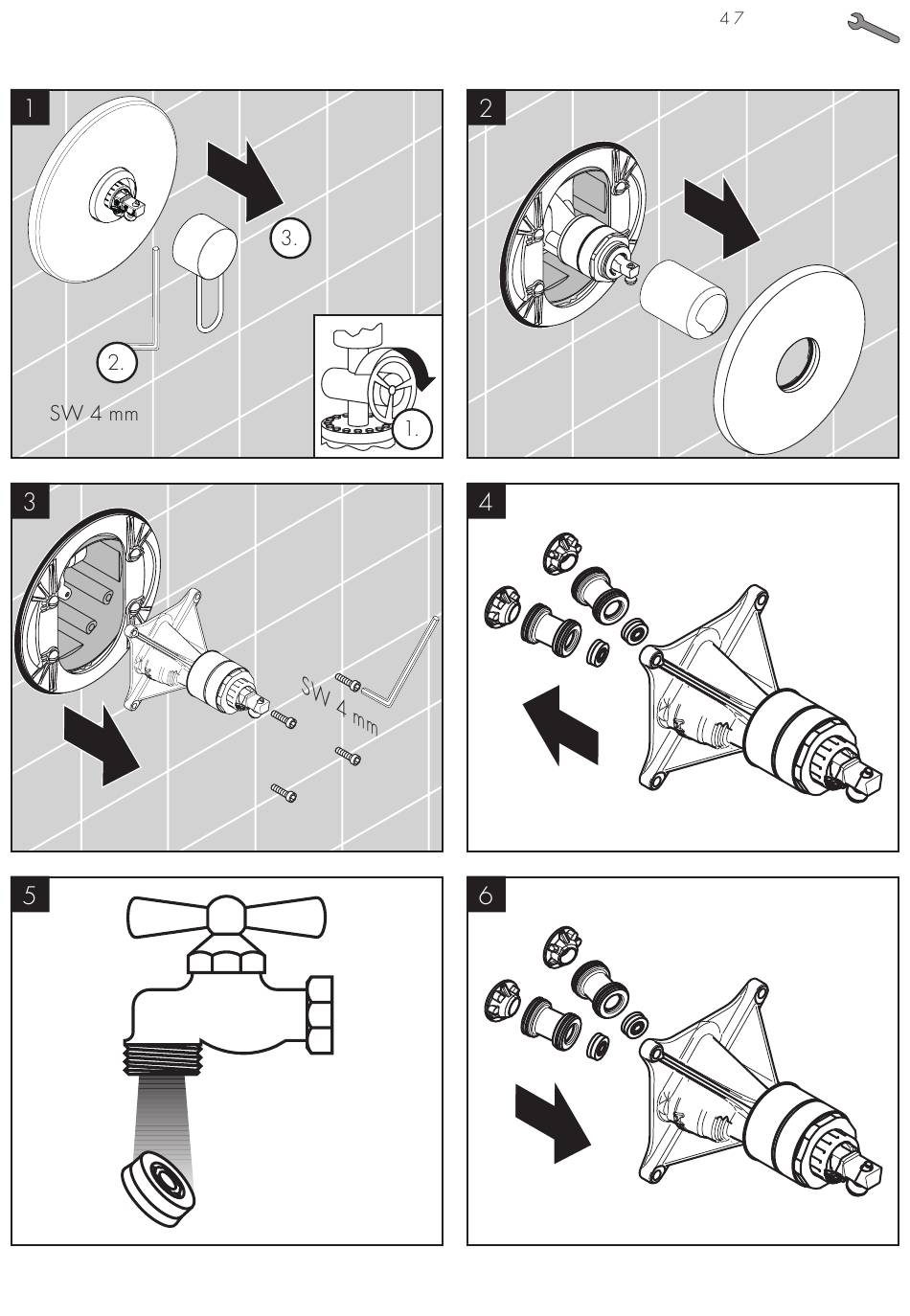 47

1

3.

2.

SW 4 mm

1.

2

3

SW 4 mm

4

5

6