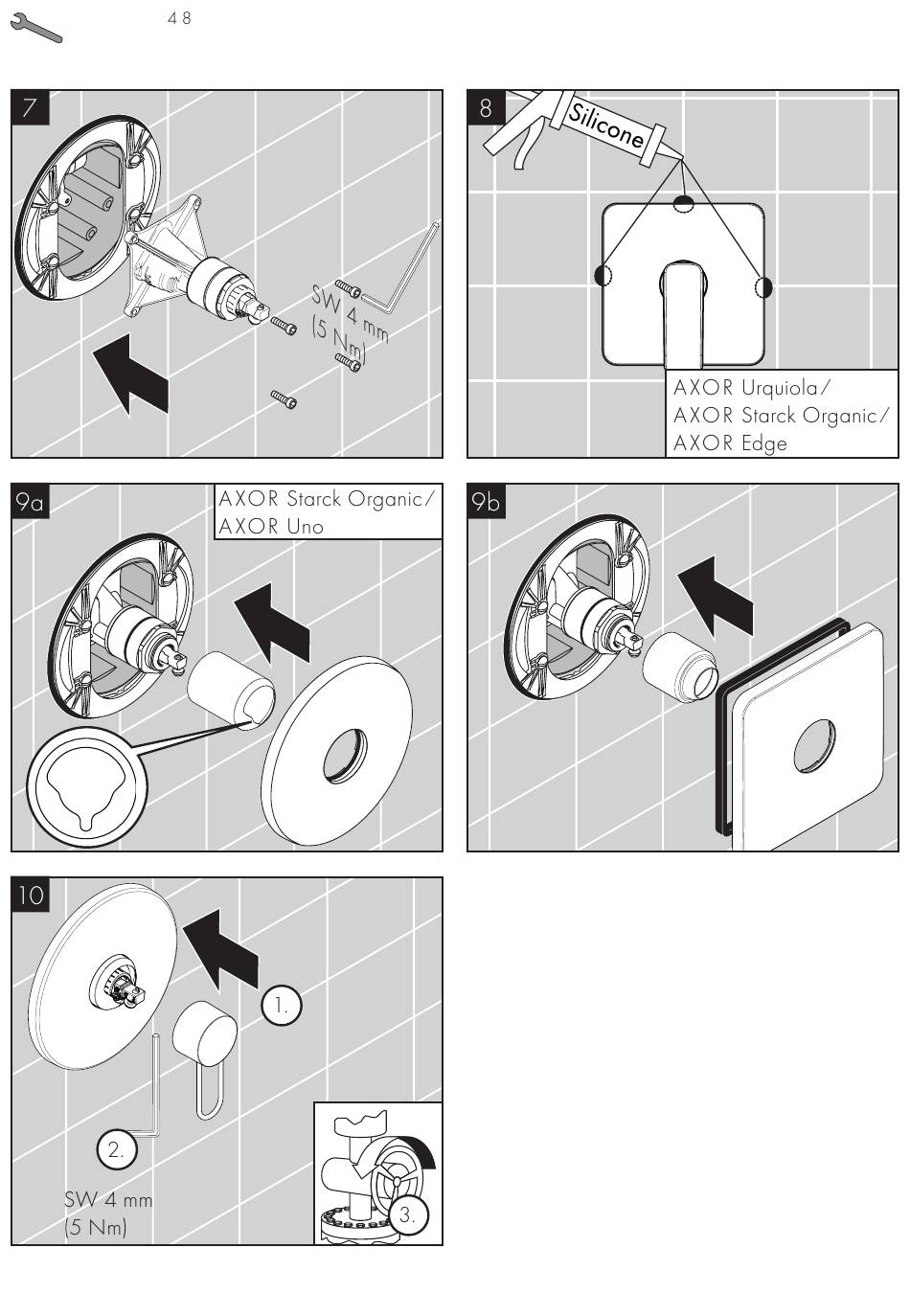 48

7

SW 4 mm
(5 Nm)

8

Silicone

AXOR Urquiola/
AXOR Starck Organic/
AXOR Edge

9a

AXOR Starck Organic/
AXOR Uno

9b

10

1.

2.

SW 4 mm
(5 Nm)

3.