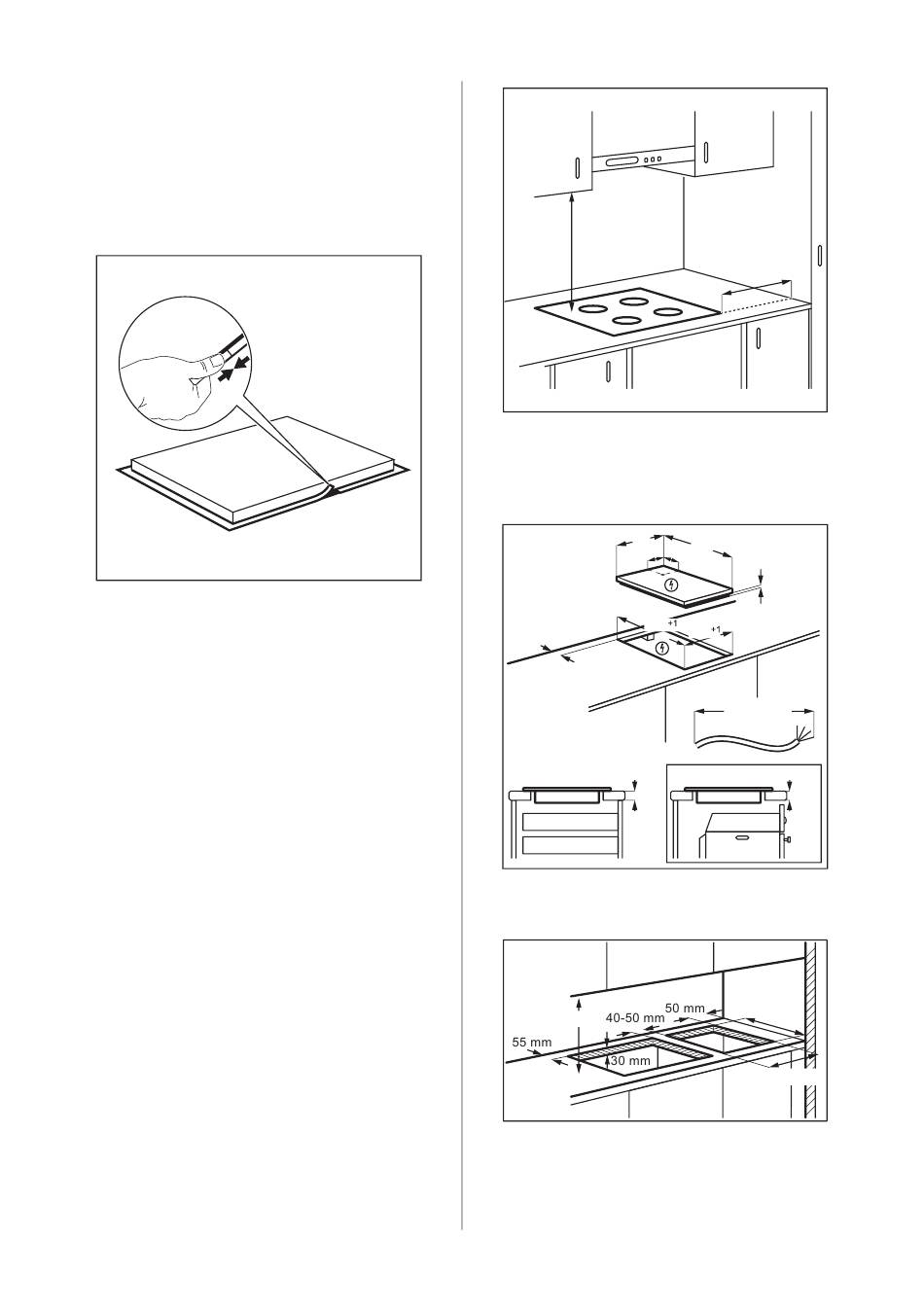 +1

+1

50 mm

40-50 mm

55 mm

30 mm