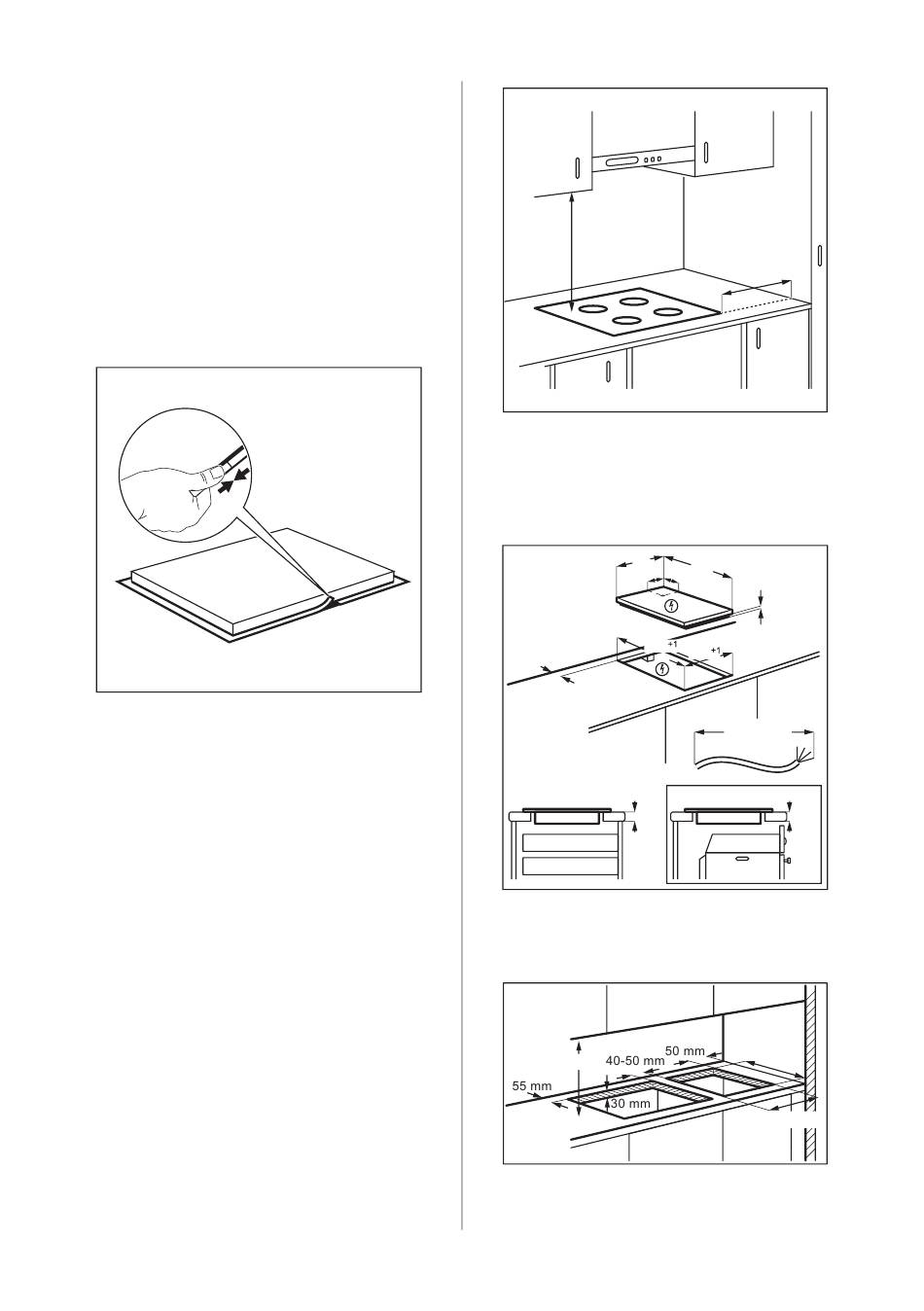 +1

+1

50 mm

40-50 mm

55 mm

30 mm