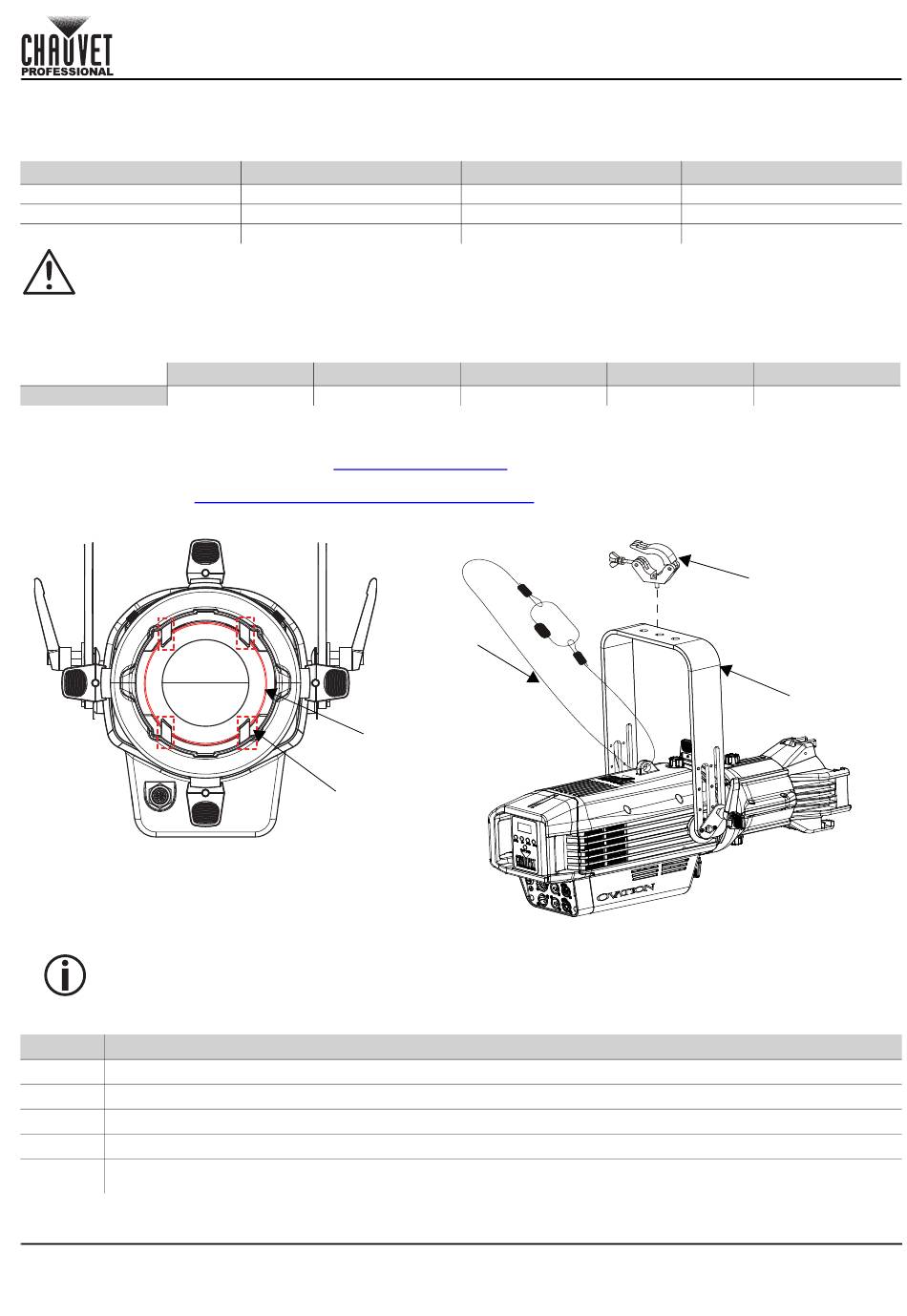 CHAUVET PROFESSIONAL

OVATION