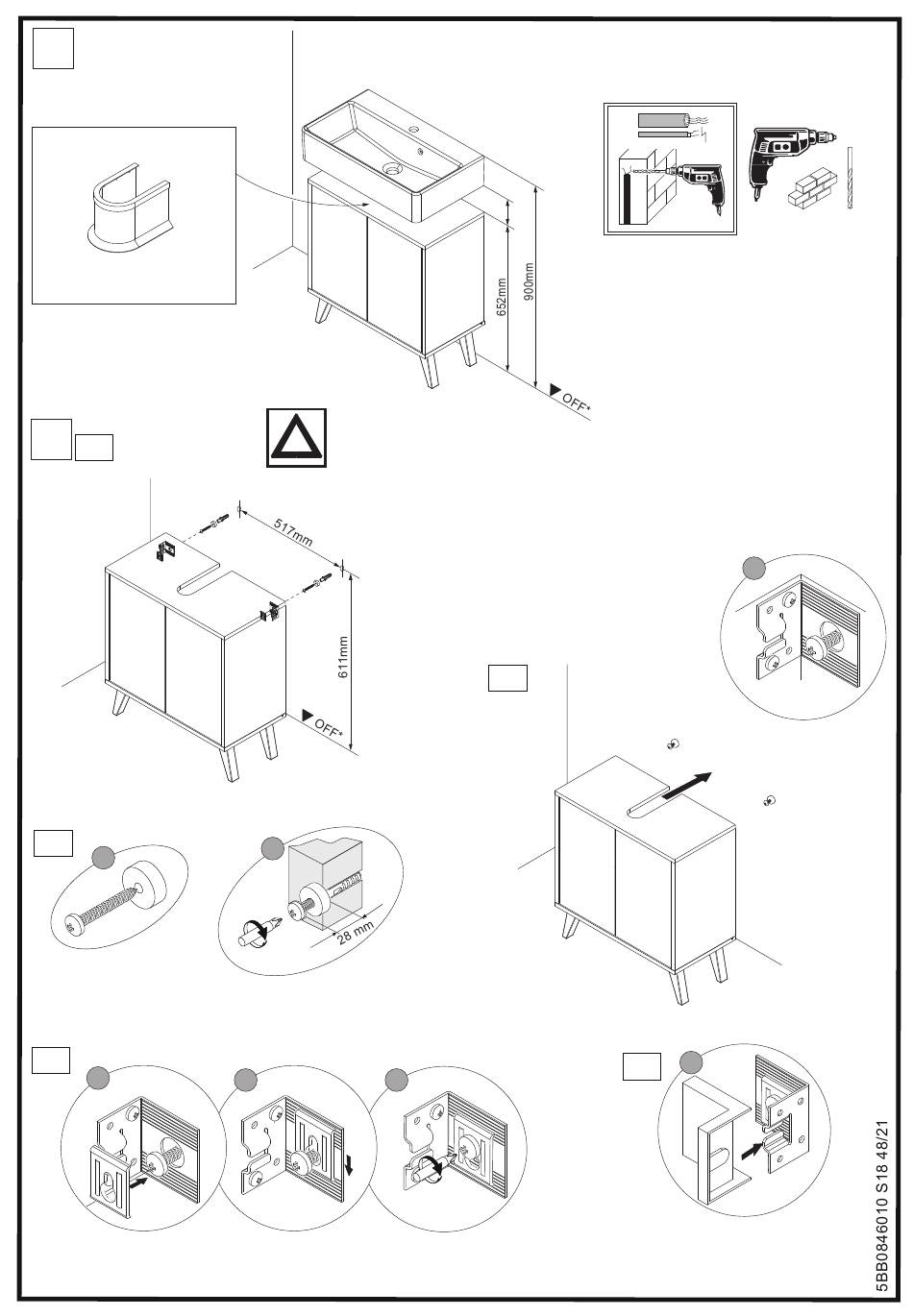 652mm
900mm
OFF*

517mm
611mm
OFF*

28 mm

5BB0846010 S18 48/21