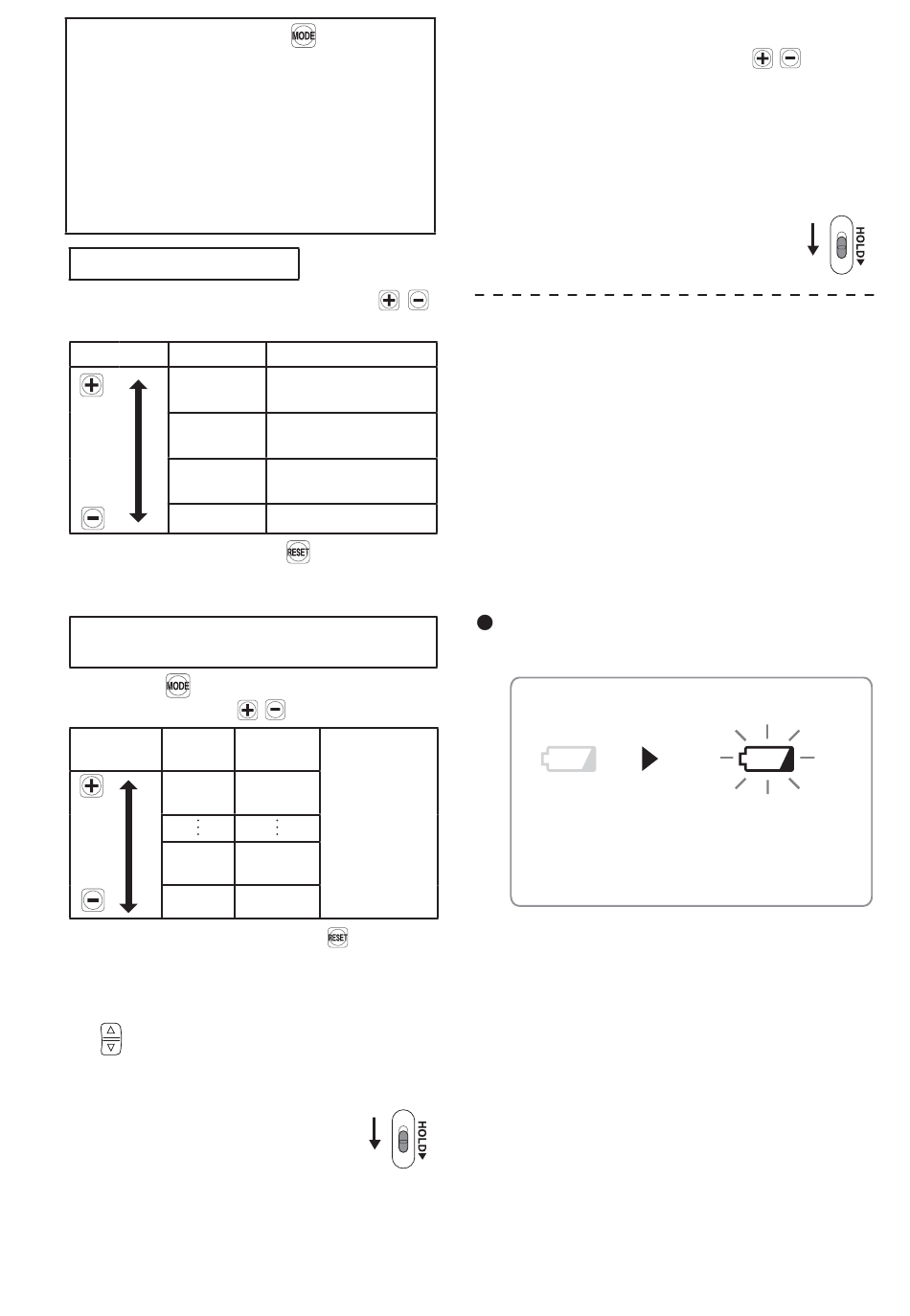 MODE

HOLD

RESET

MODE

RESET

HOLD