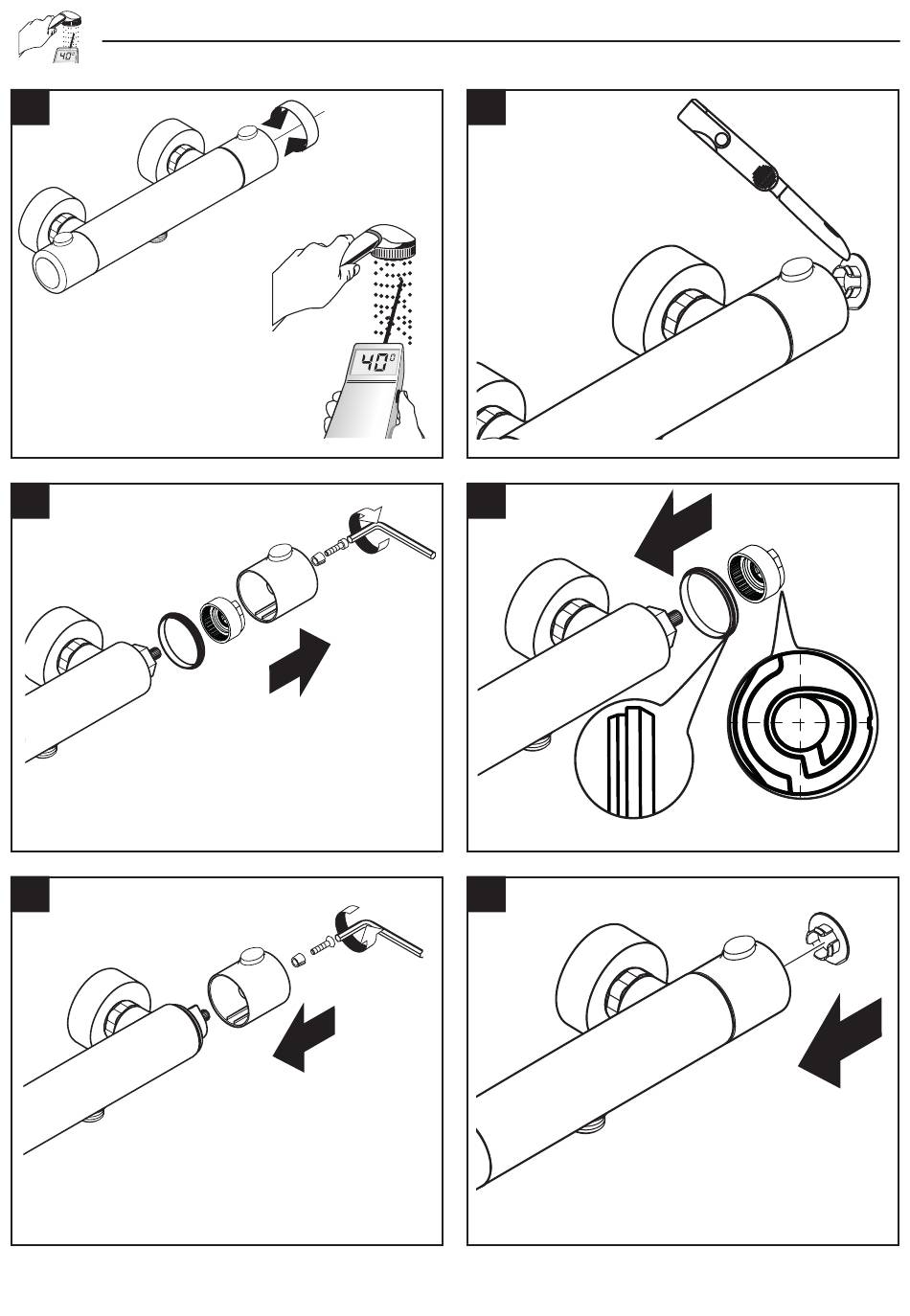 40°

40°