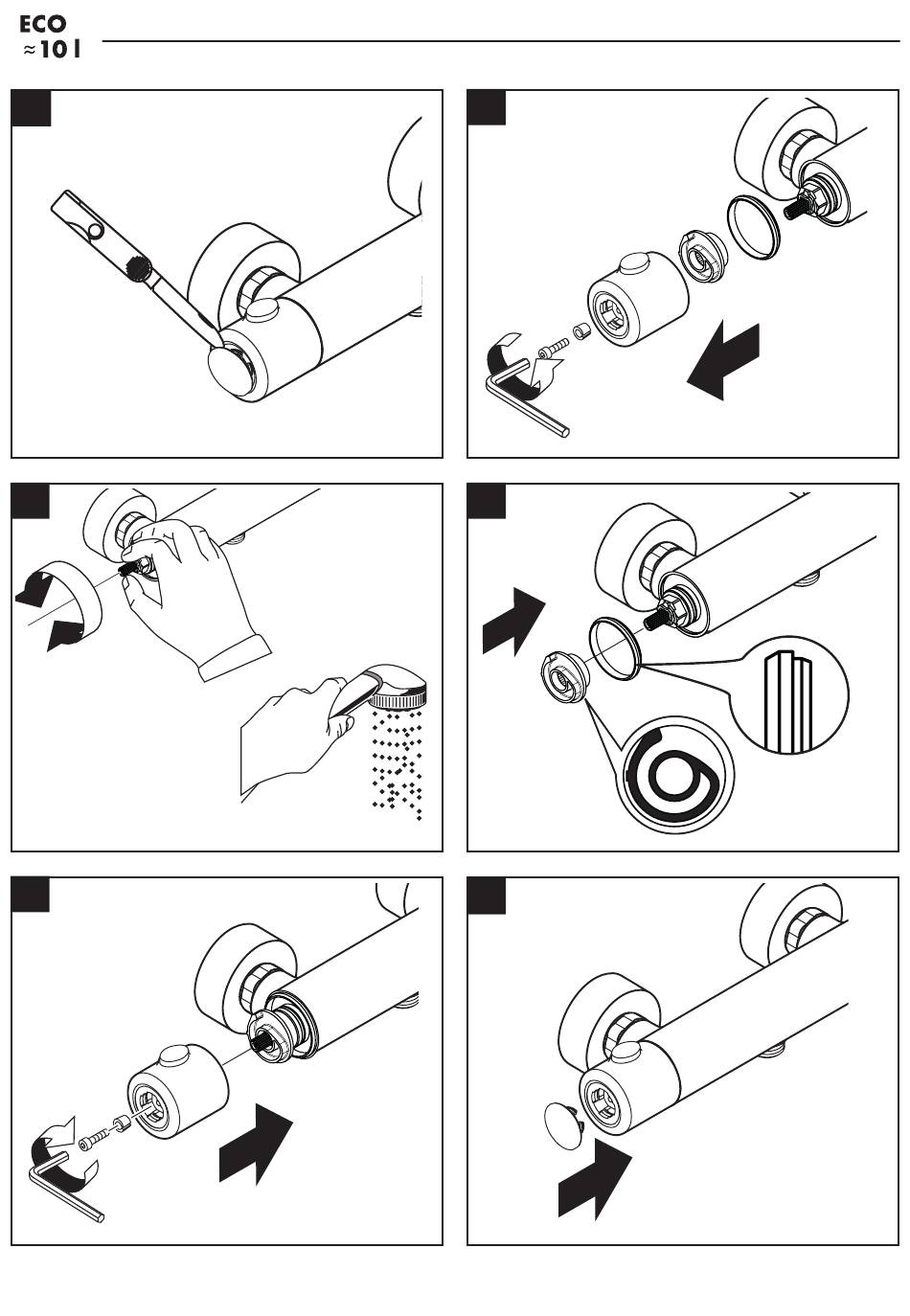 ECO
≈10 l