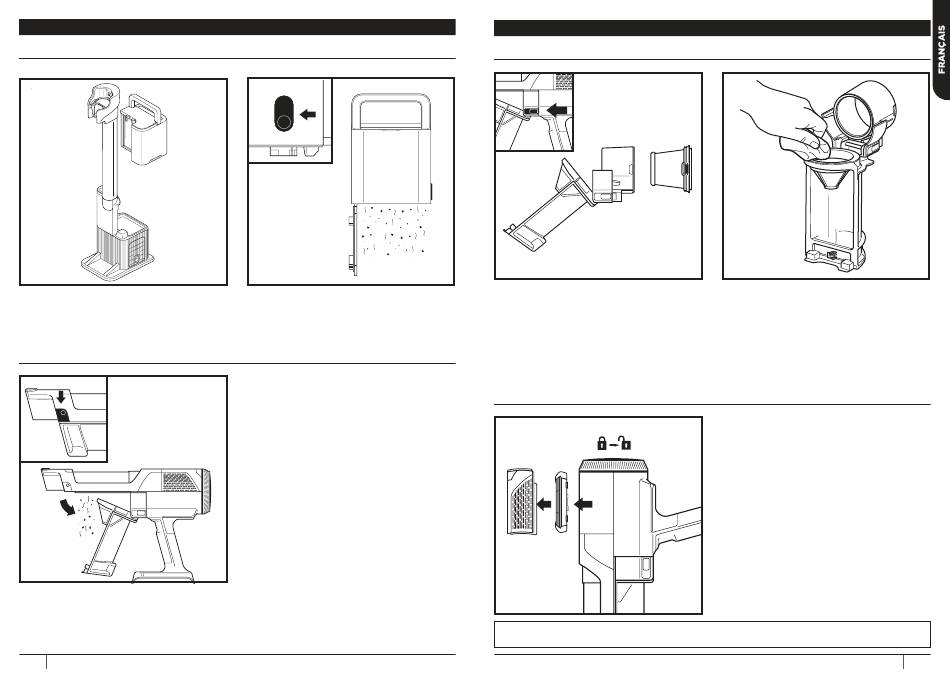 FRANÇAIS