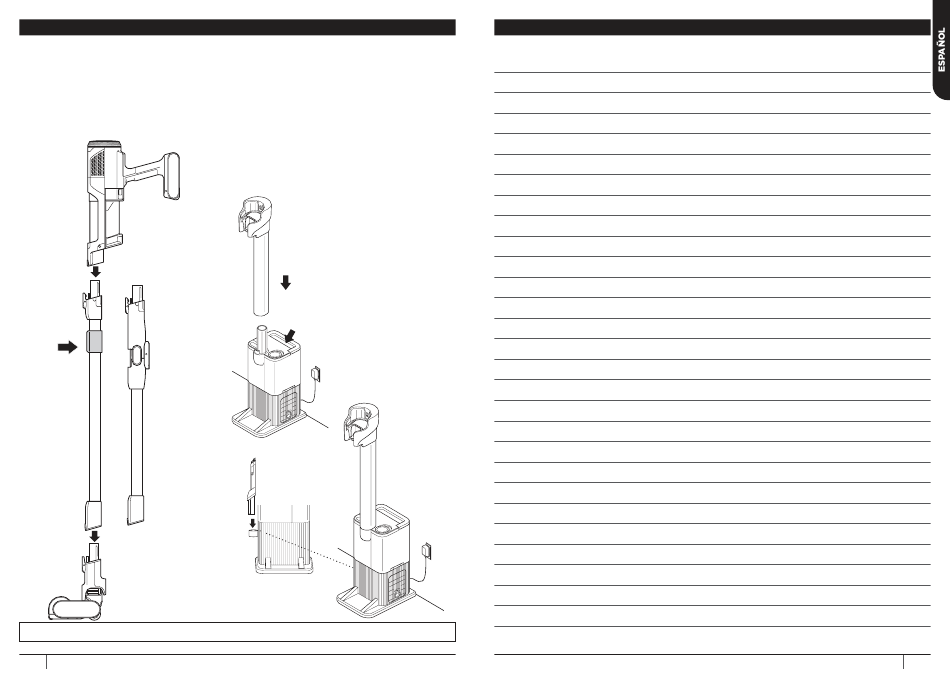 ESPAÑOL