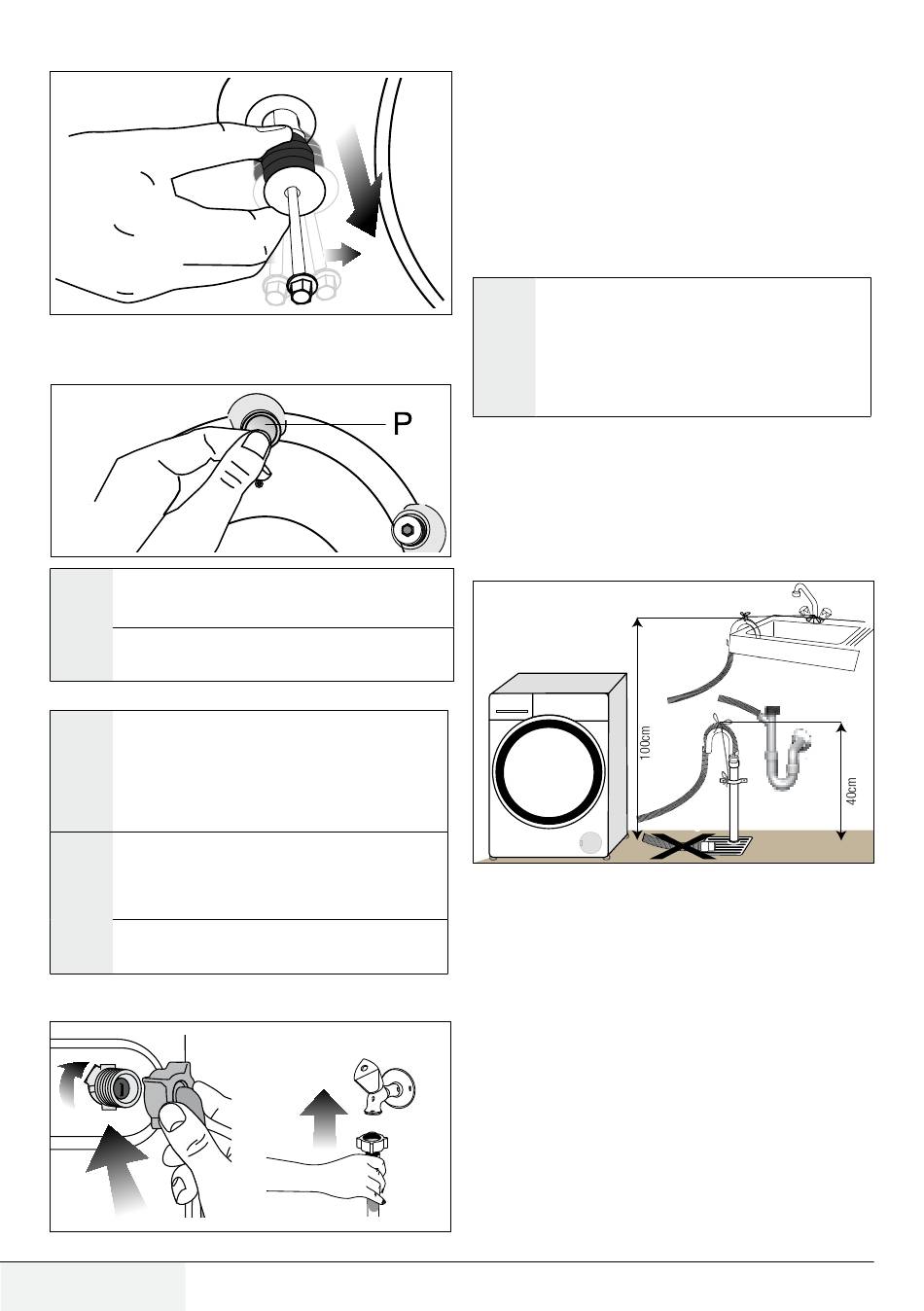 P

100cm

40cm