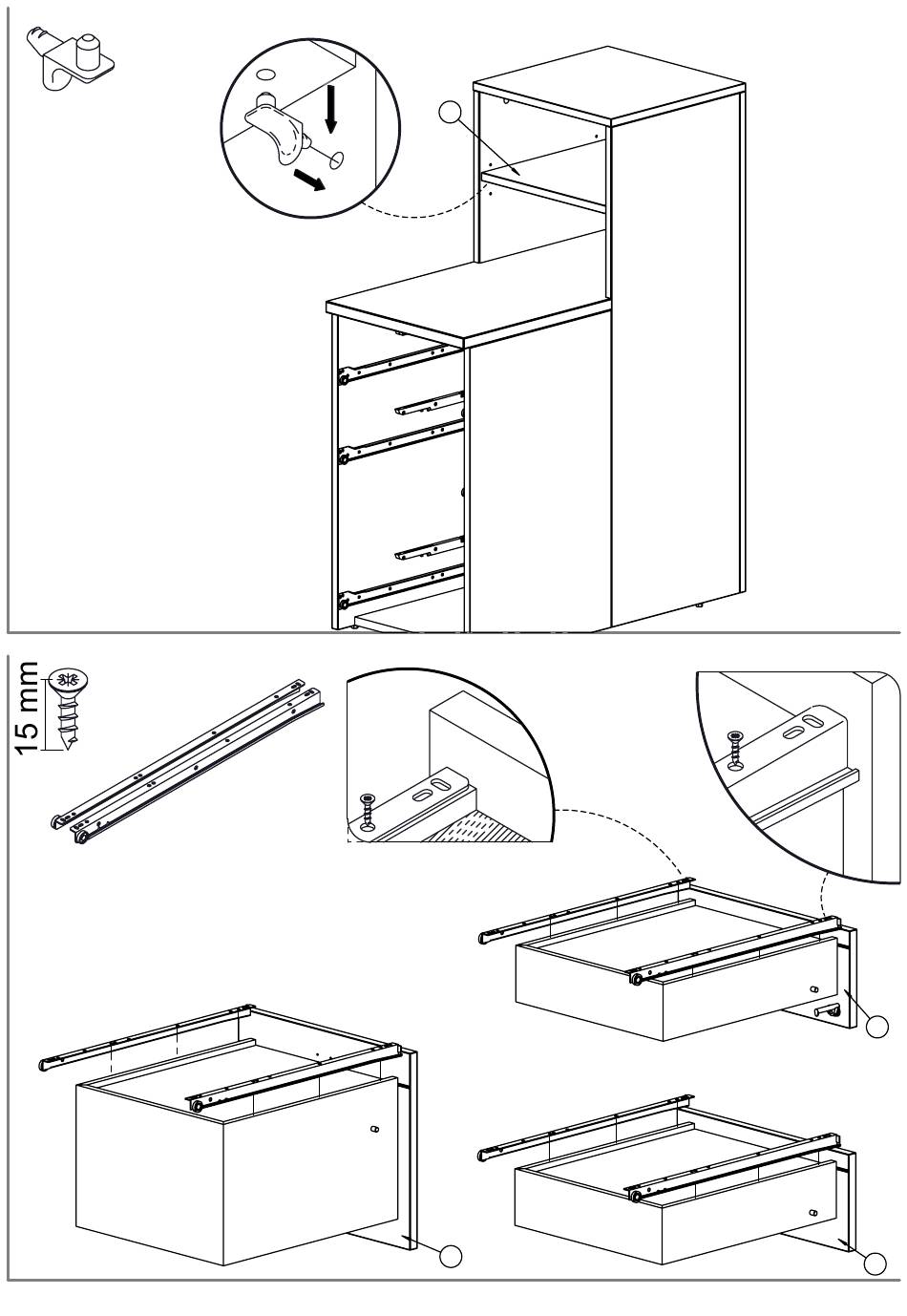 15 mm