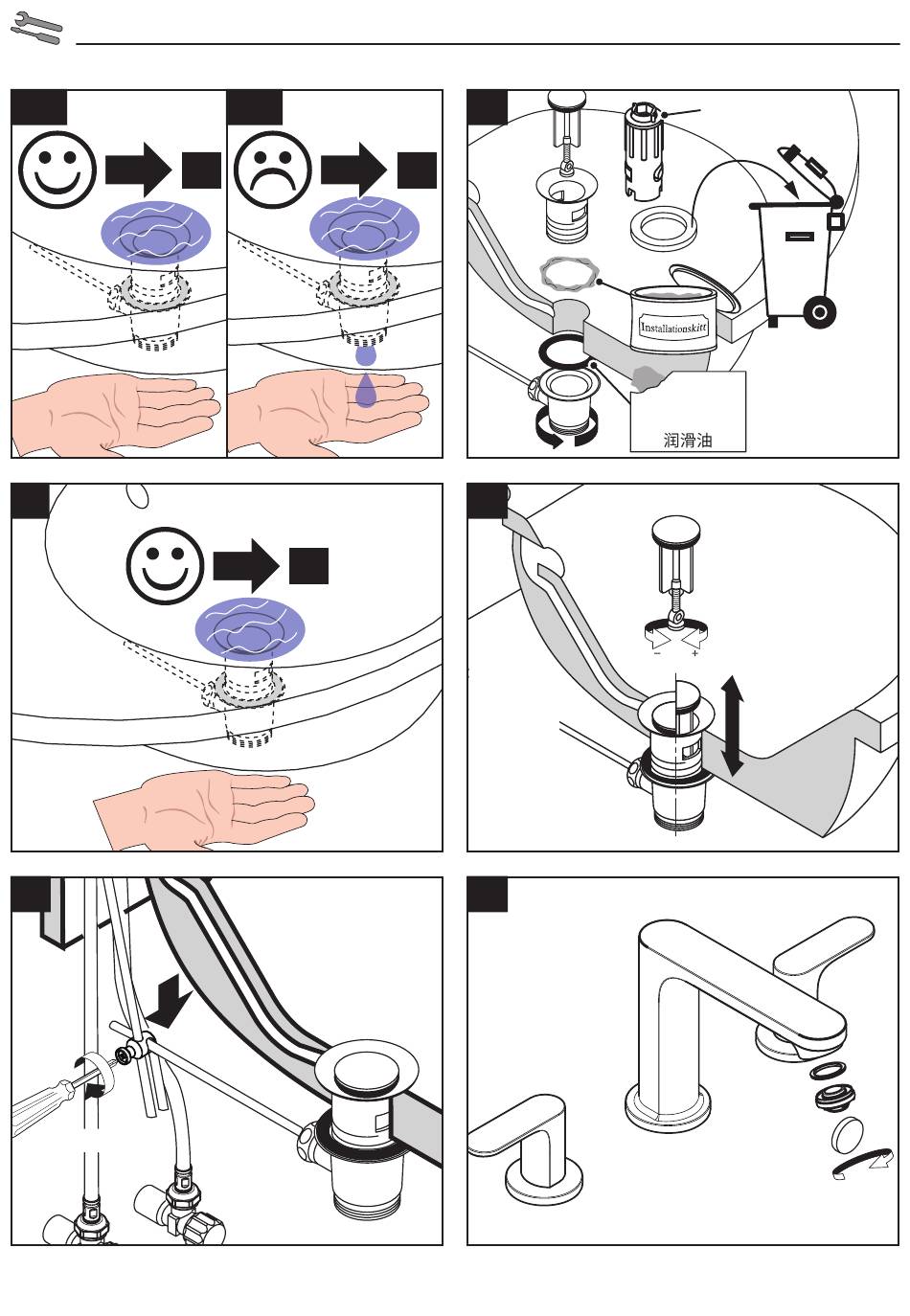 Installationskitt

润滑油

− +