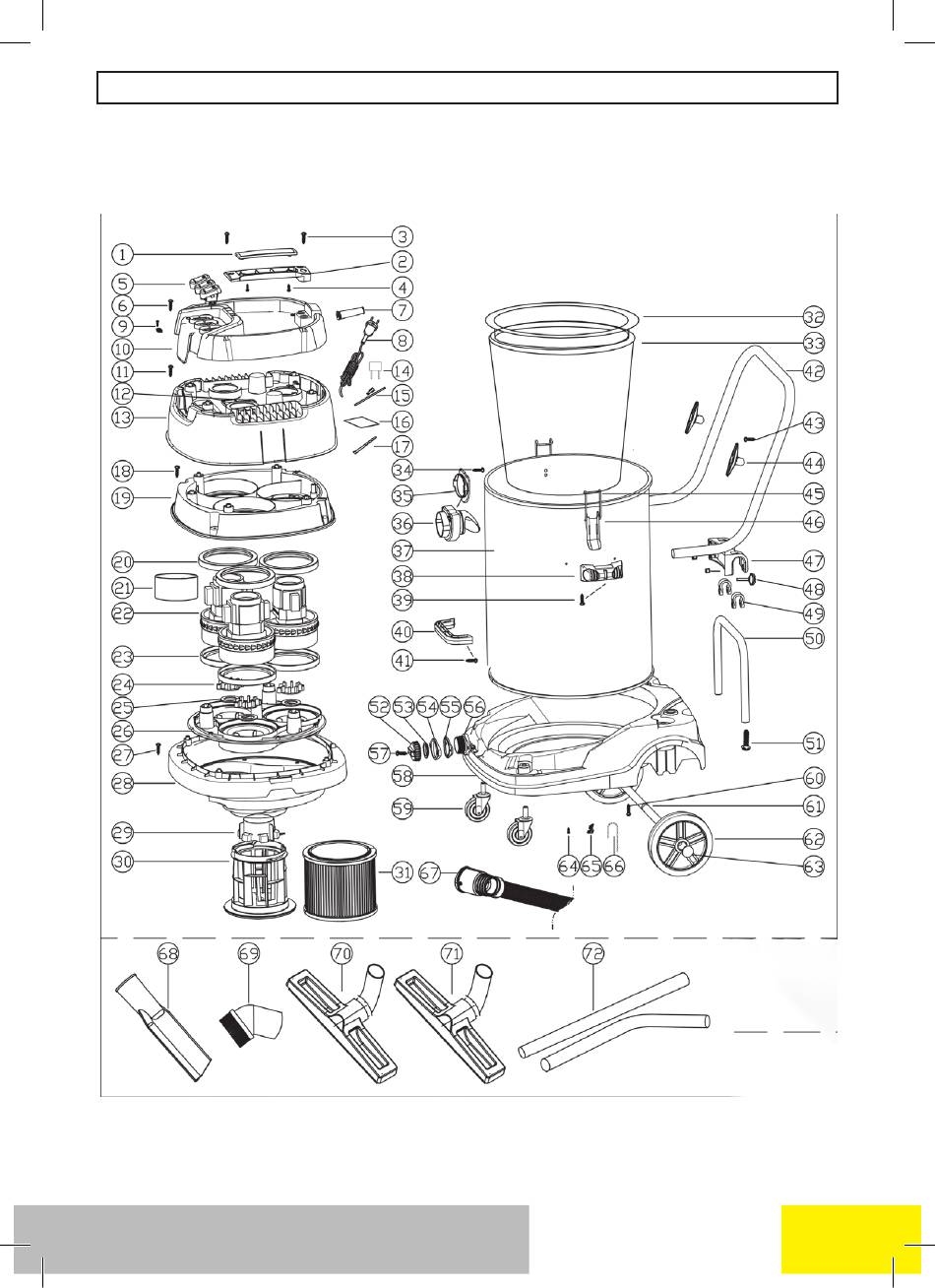 1
2
3
4
5
6
7
8
9
10
11
12
13
14
15
16
17
18
19
20
21
22
23
24
25
26
27
28
29
30
31
32
33
34
35
36
37
38
39
40
41
42
43
44
45
46
47
48
49
50
51
52
53
54
55
56
57
58
59
60
61
62
63
64
65
66
67
68
69
70
71
72