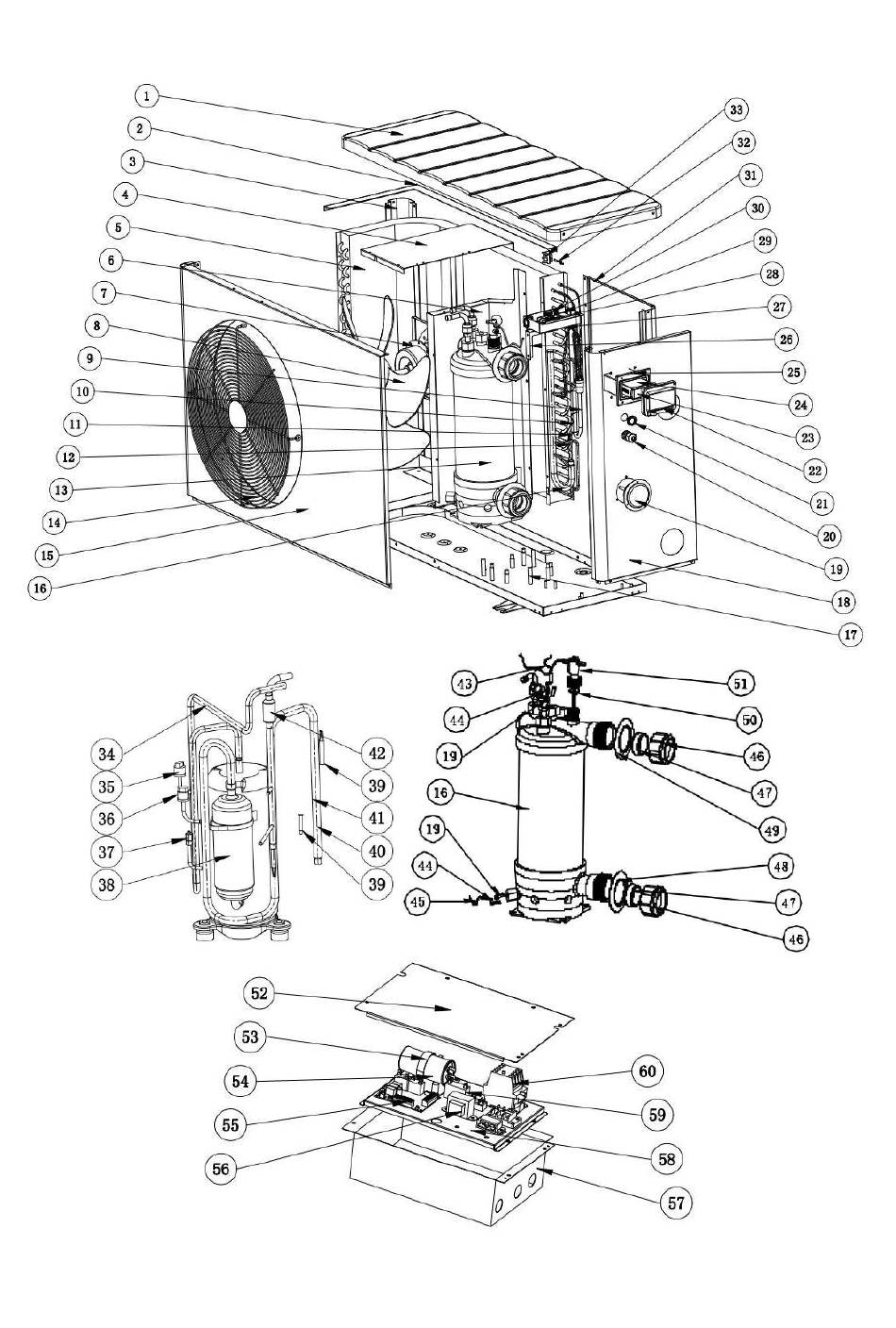 1
2
3
4
5
6
7
8
9
10
11
12
13
14
15
16
33
32
31
30
29
28
27
26
25
24
23
22
21
20
19
18
17

34
35
36
37
38
42
39
41
40
39

43
44
19
16
19
44
45
51
50
46
47
49
48
47
46

52
53
54
55
56
60
59
58
57