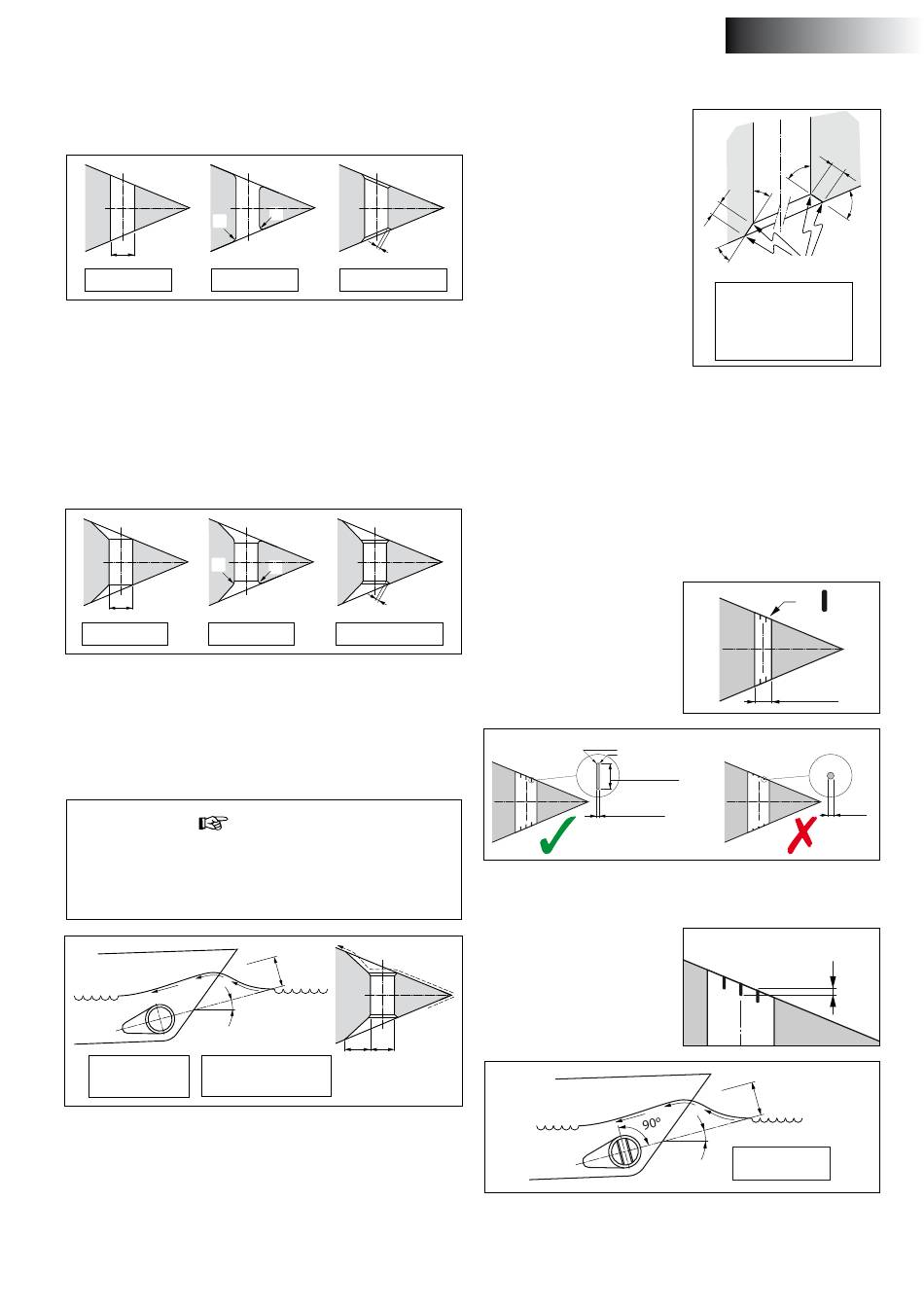 90°