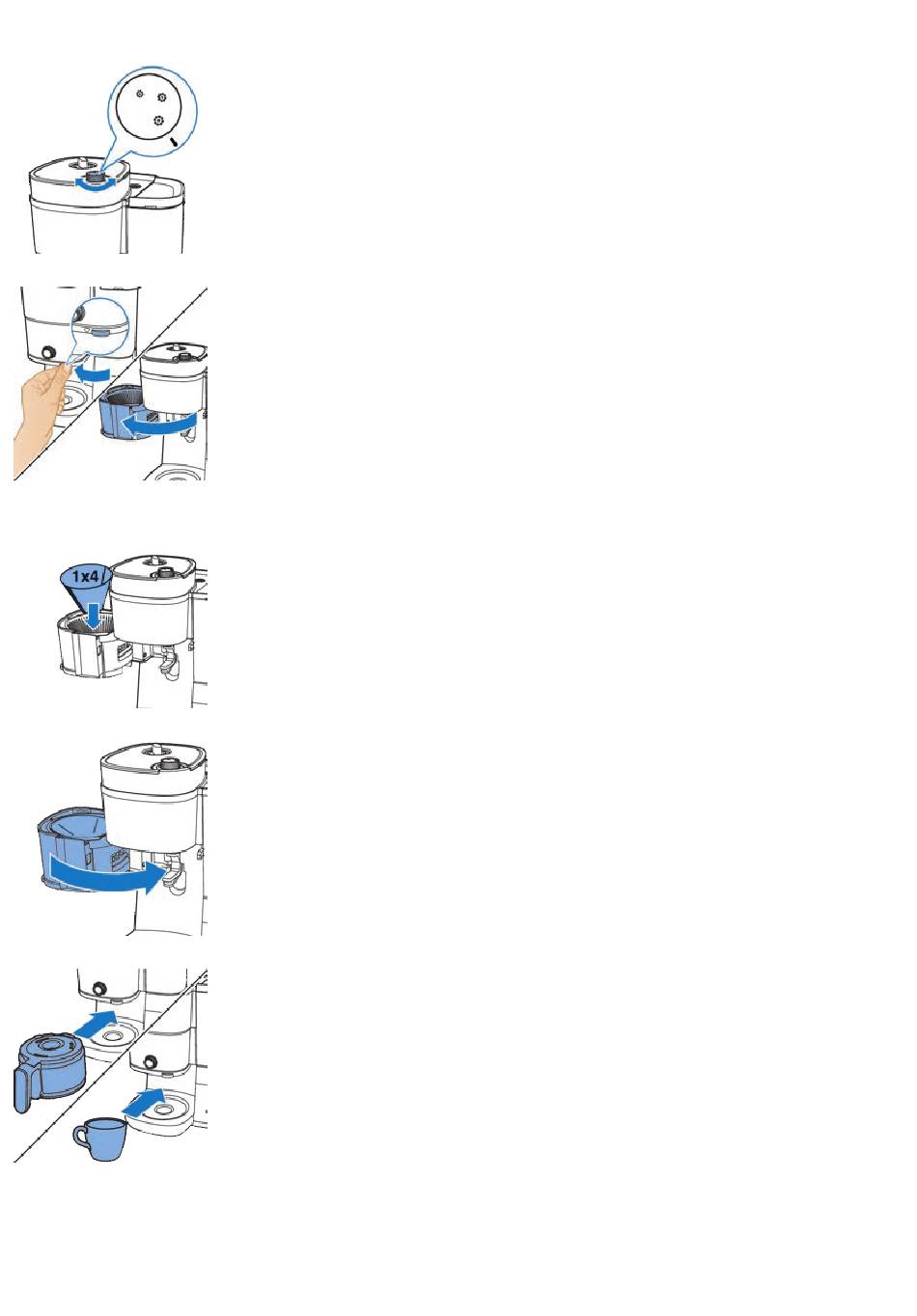 1x4