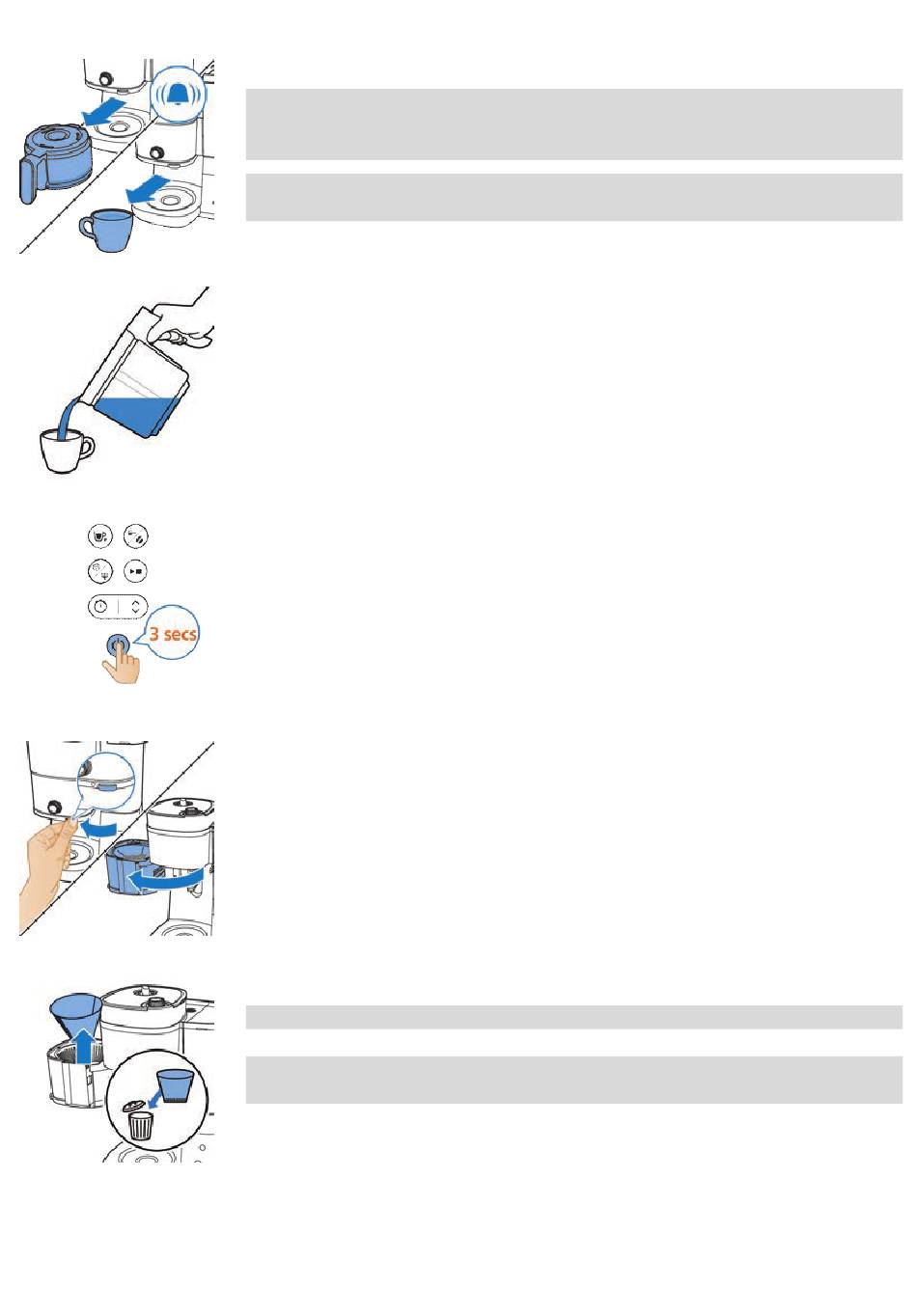 3 secs