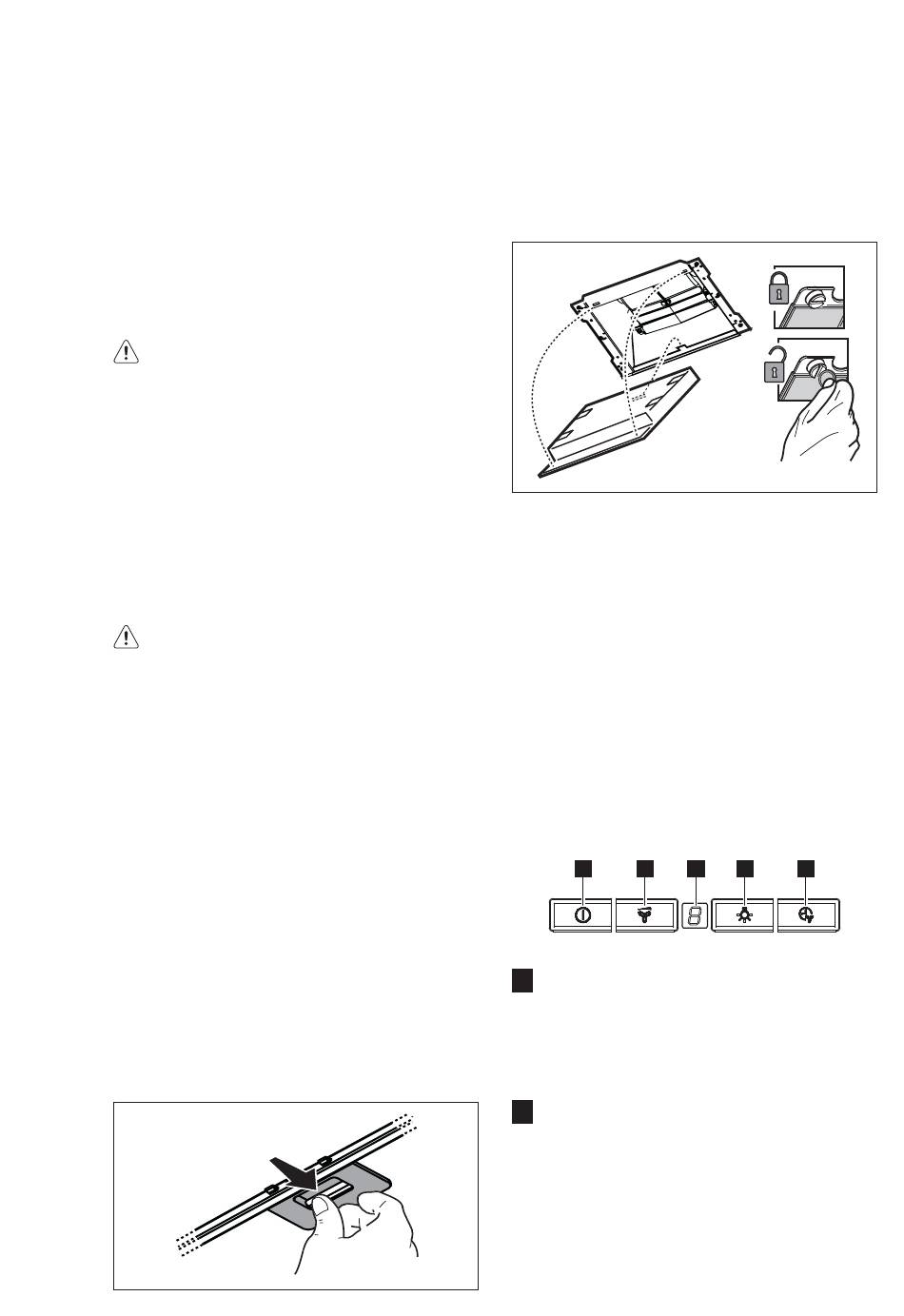 8