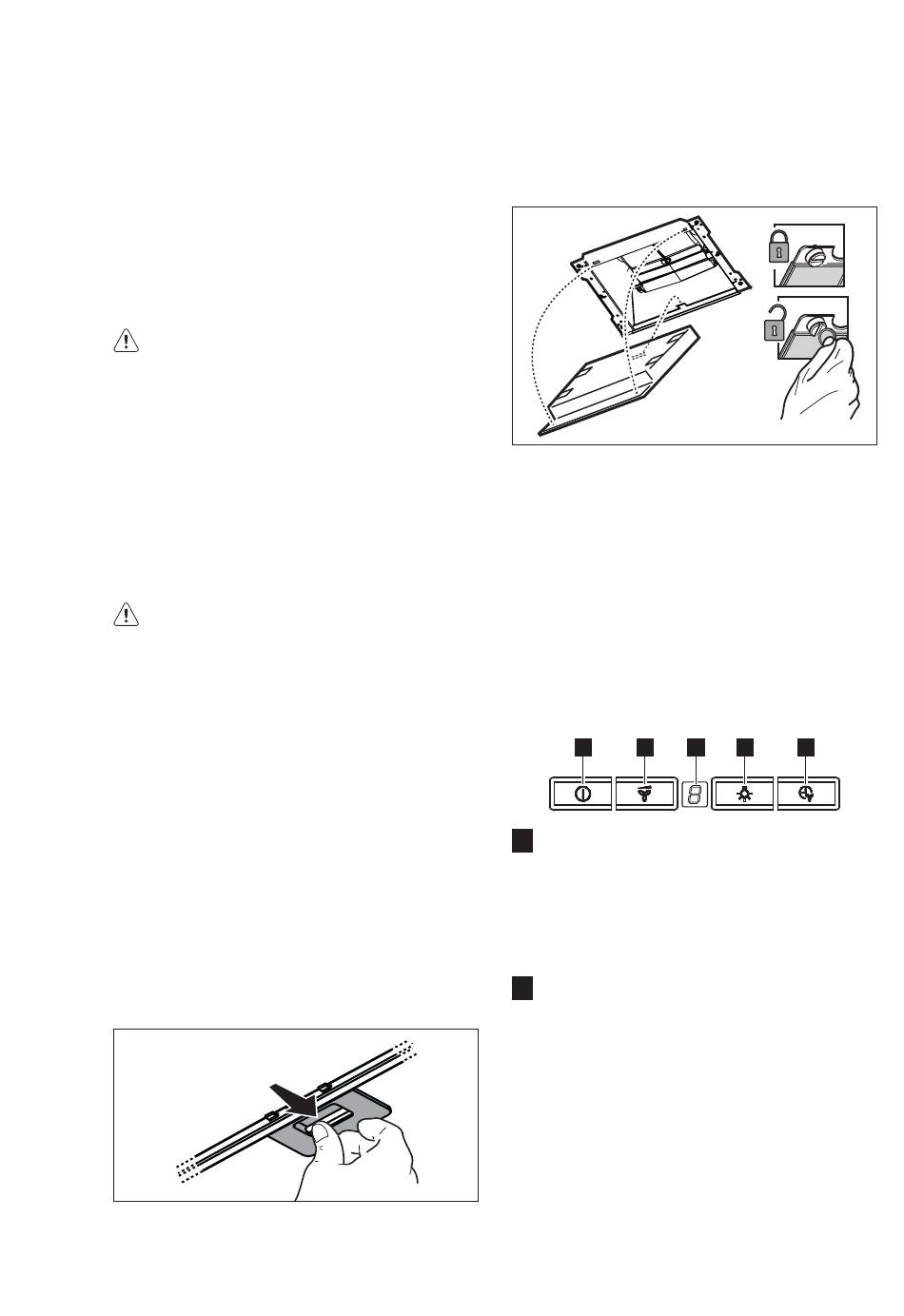 8