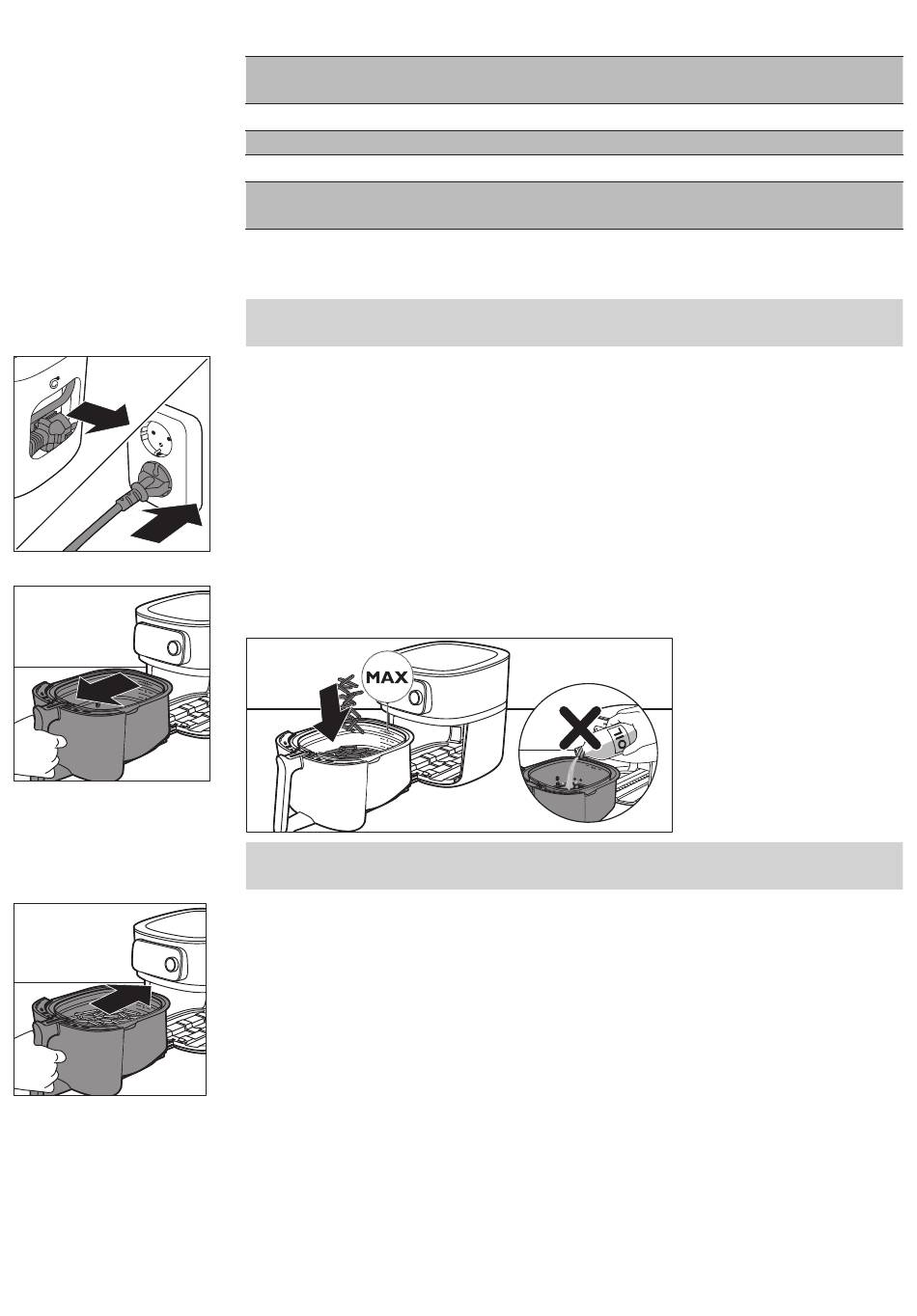 MAX

OIL