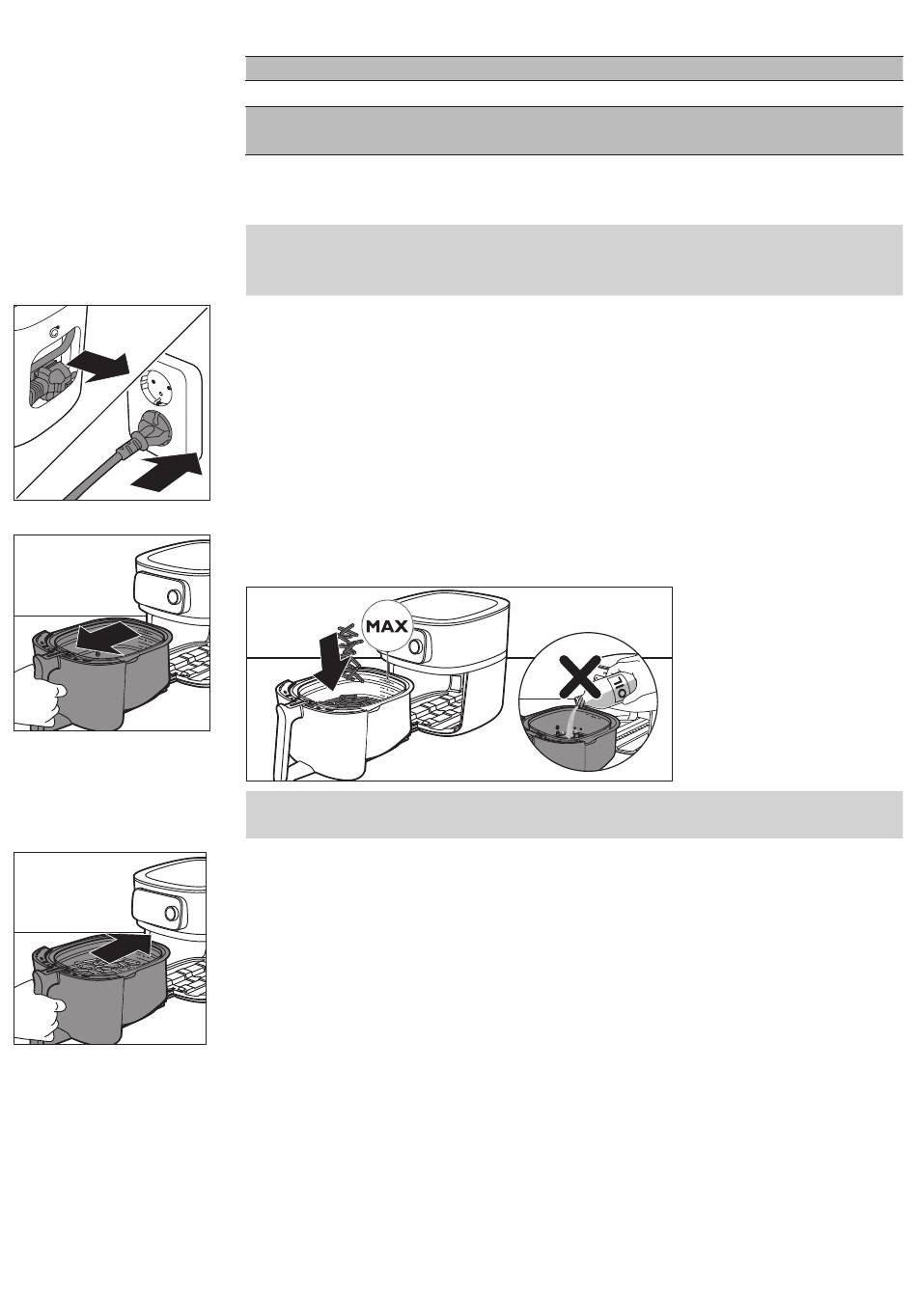 MAX

OIL