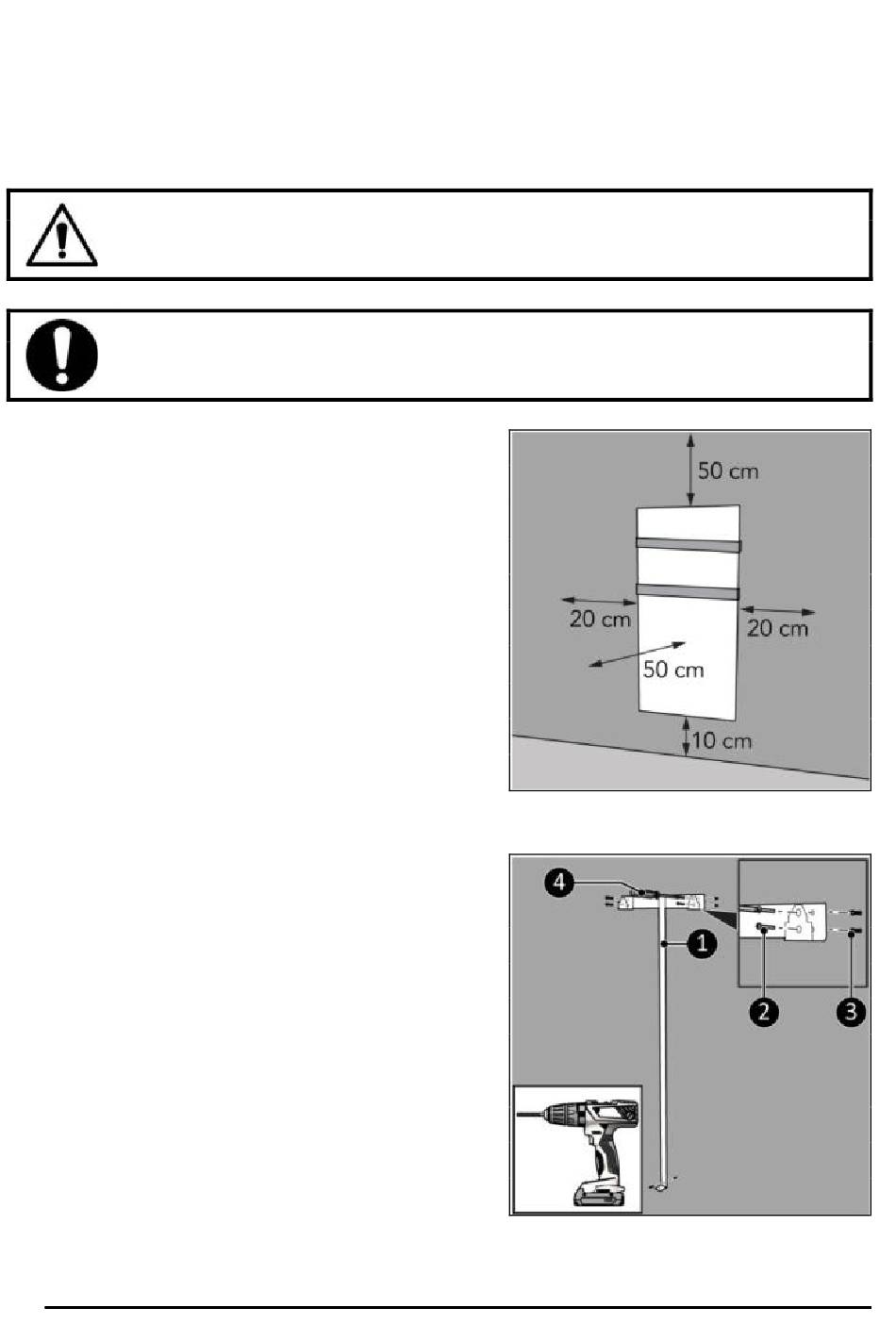 50 cm

20 cm

20 cm

50 cm

10 cm

4

1

2

3