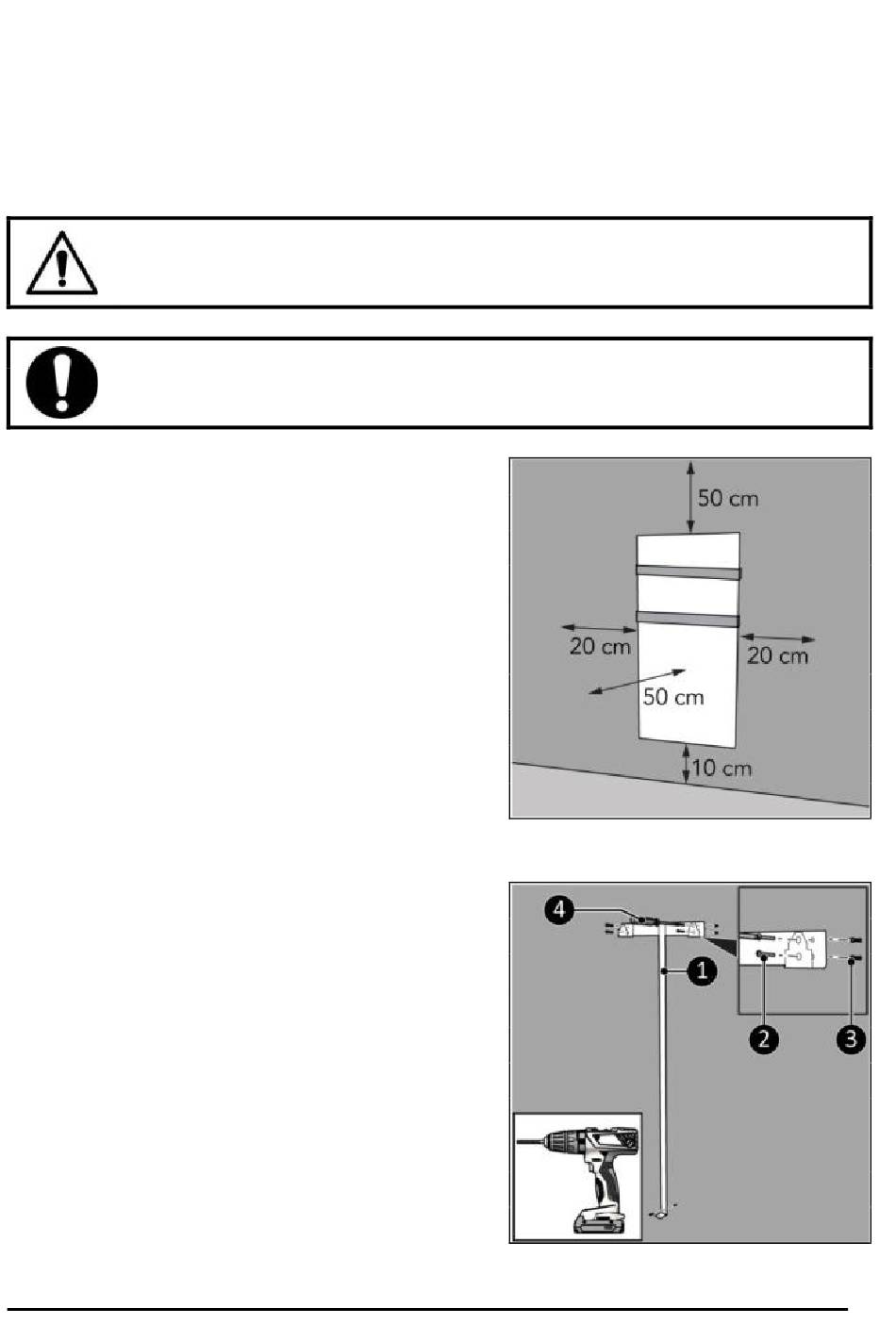 50 cm

20 cm

20 cm

50 cm

10 cm

4

1

2

3