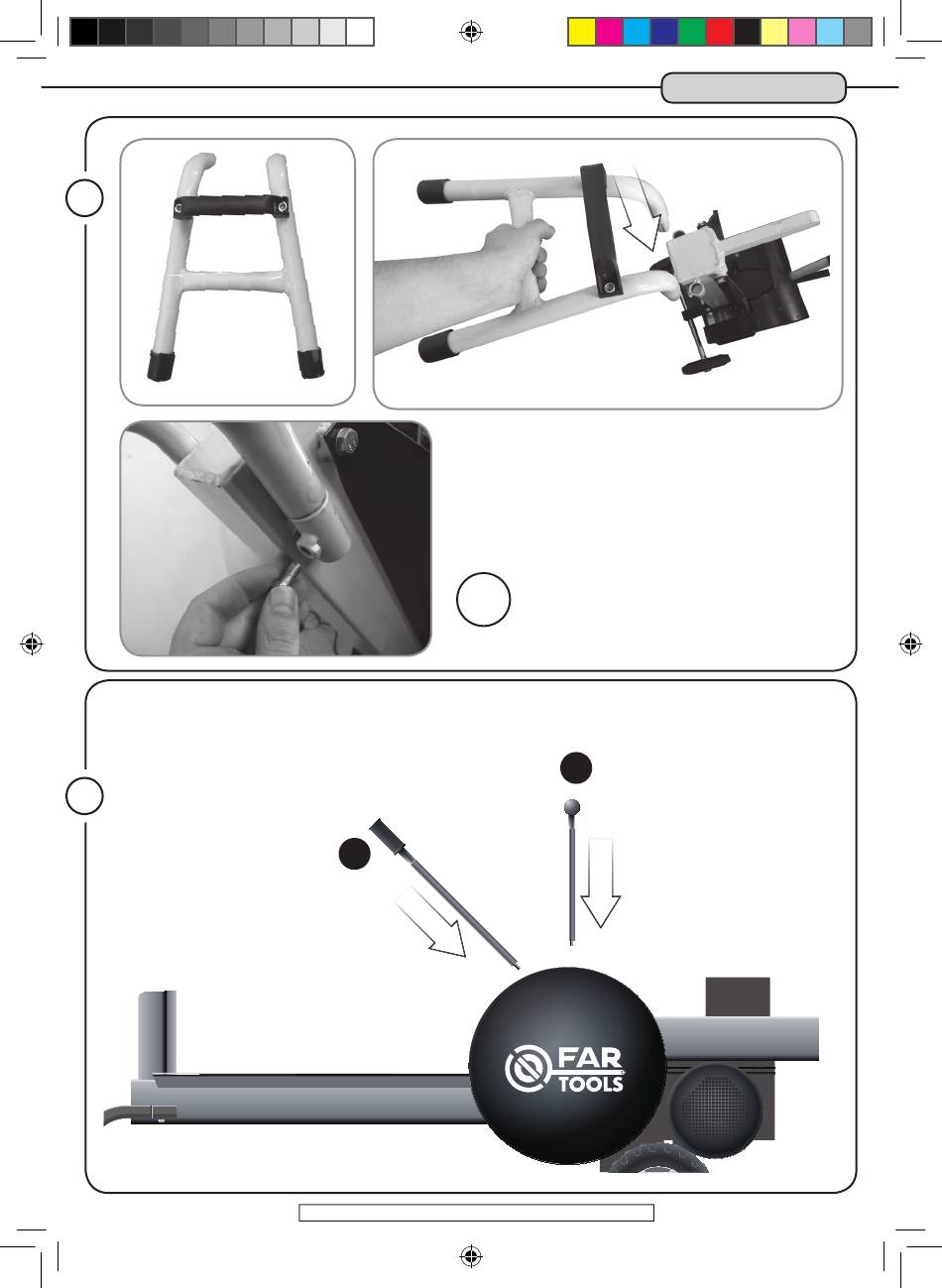 FAR TOOLS