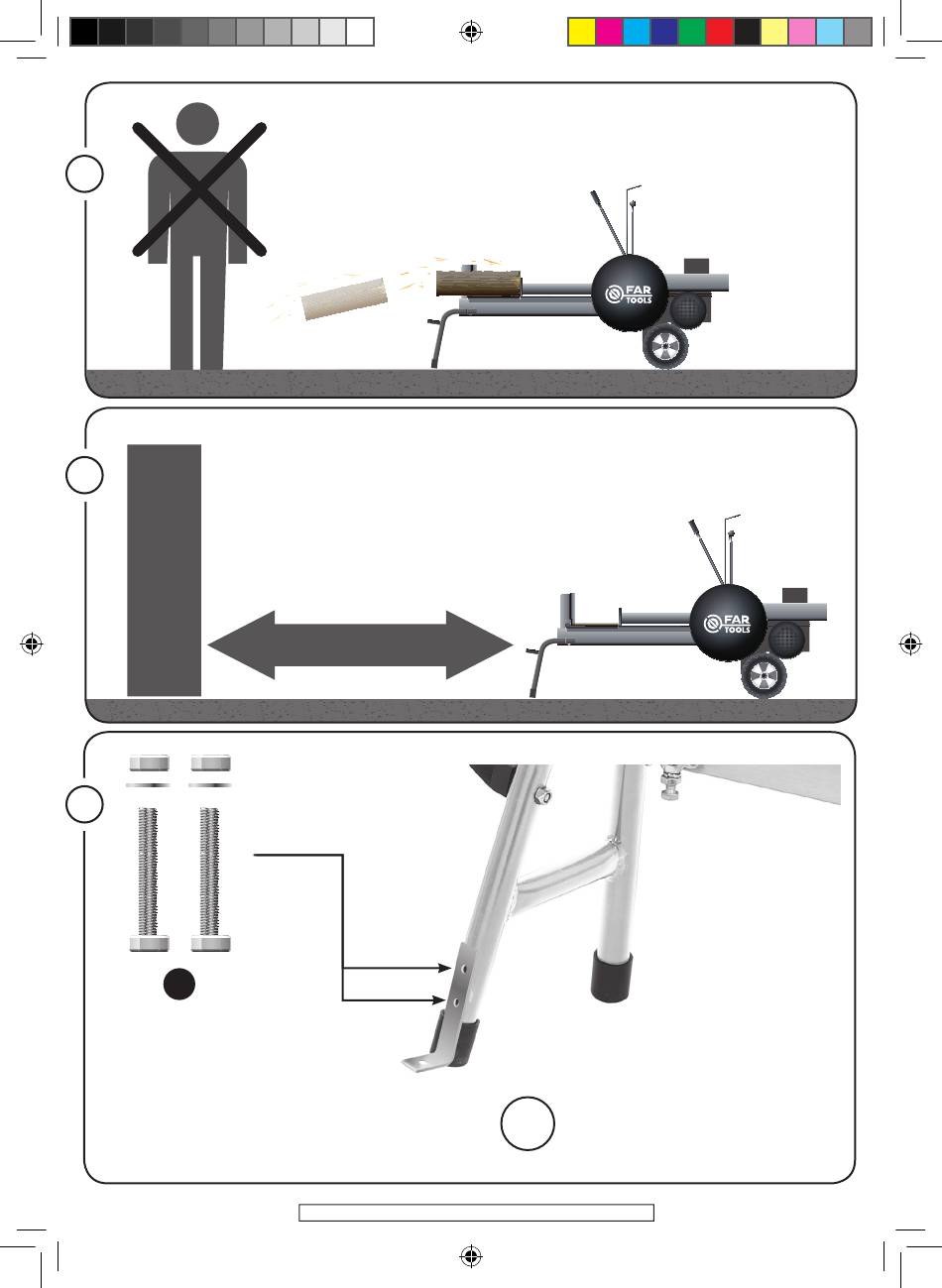 FAR TOOLS

FAR TOOLS