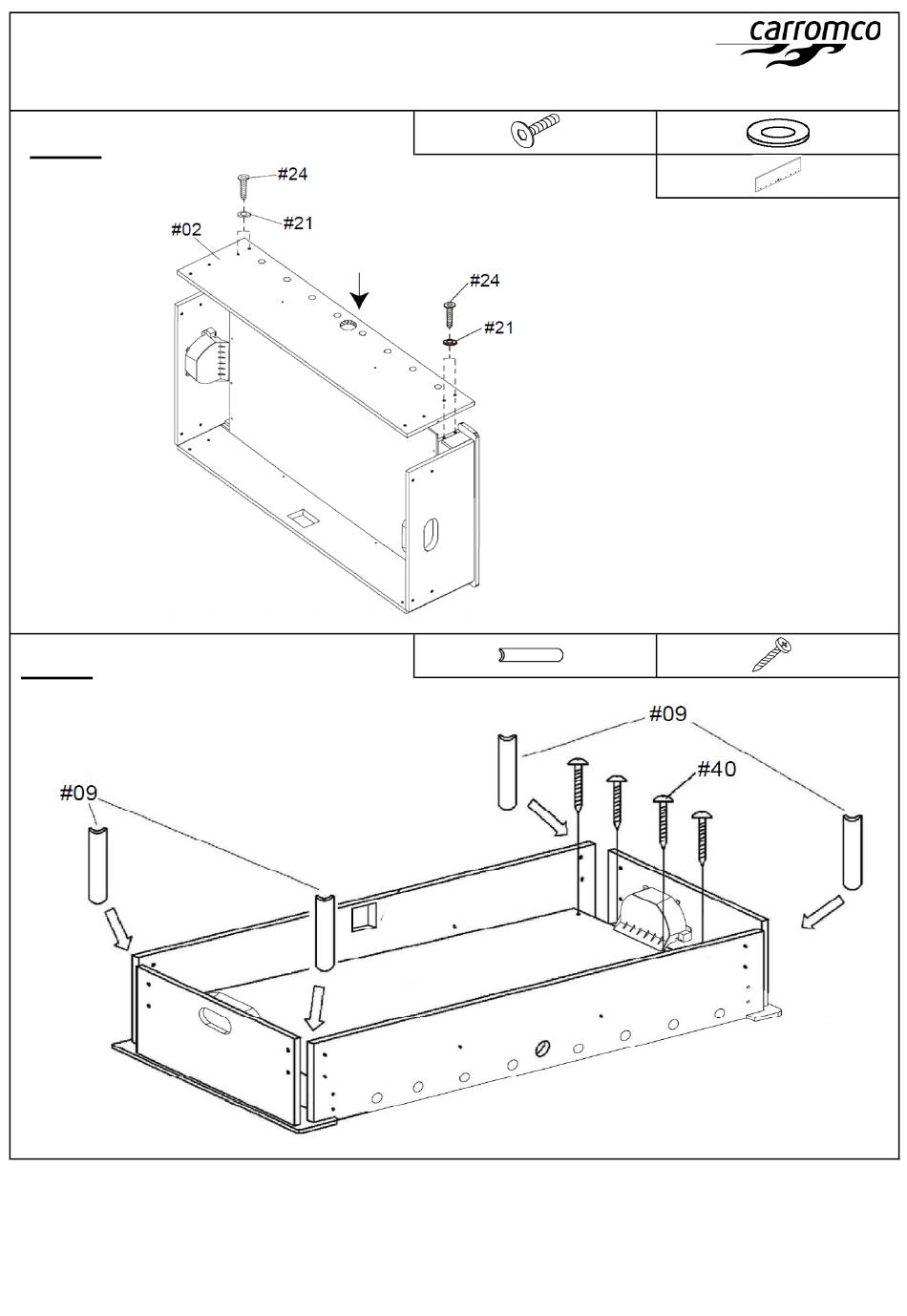 carromco

#24
#21
#02
#24
#21

#09
#40
#09