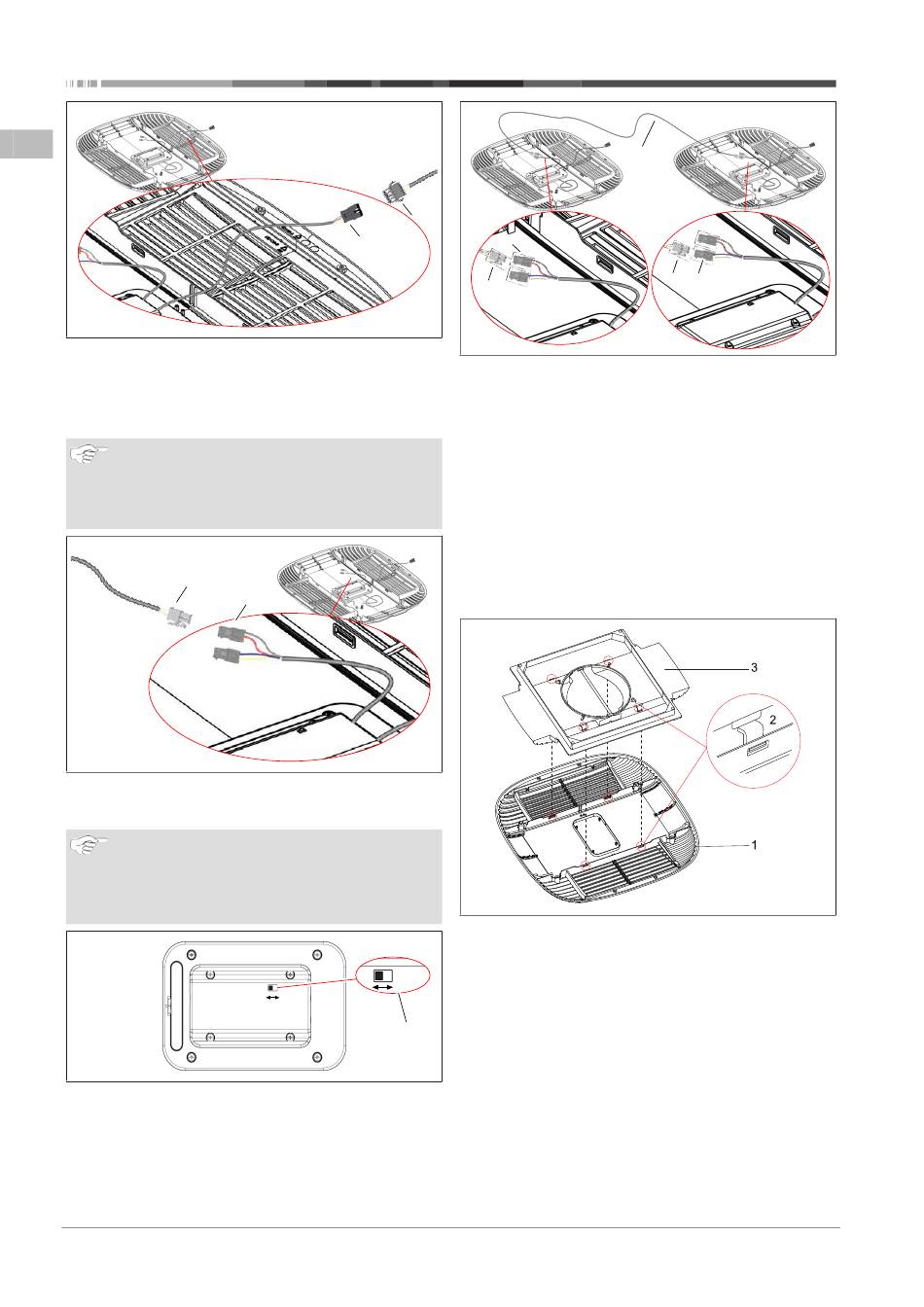 3

2

1